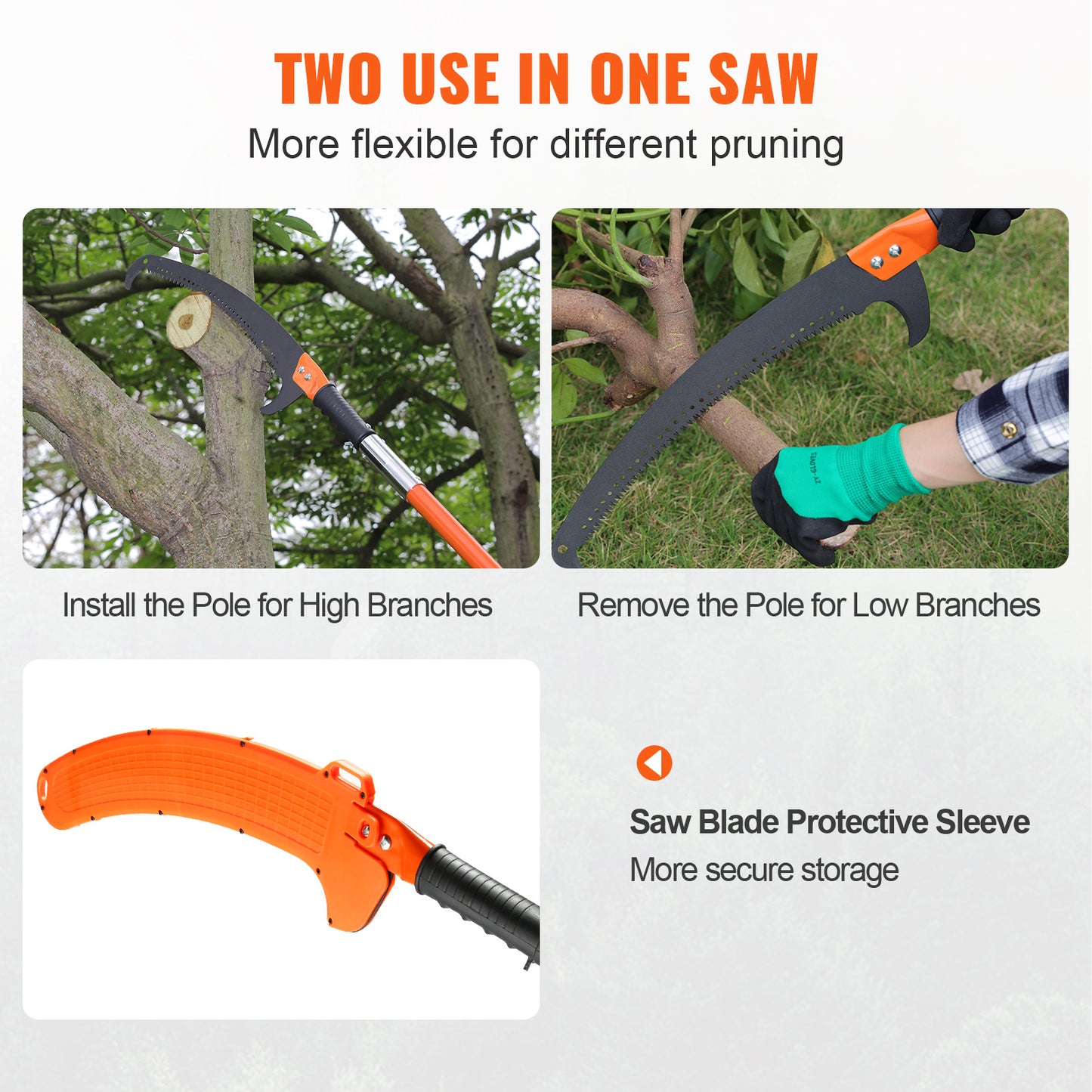 TWO USE IN ONE SAW
More flexible for different pruning

Install the Pole for High Branches

Remove the Pole for Low Branches

Saw Blade Protective Sleeve
More secure storage