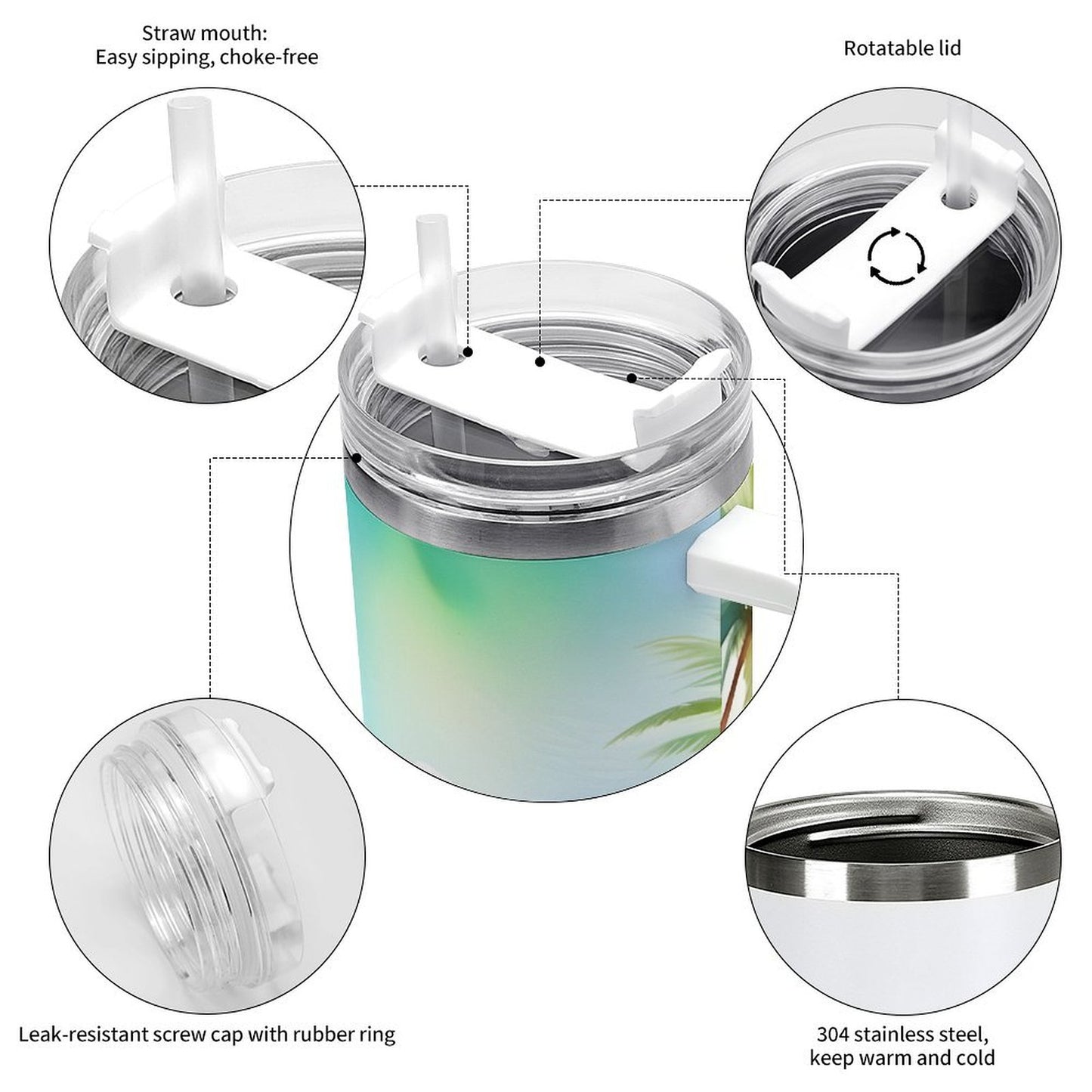 Straw mouth:
Easy sipping, choke-free

Rotatable lid

Leak-resistant screw cap with rubber ring

304 stainless steel,
keep warm and cold