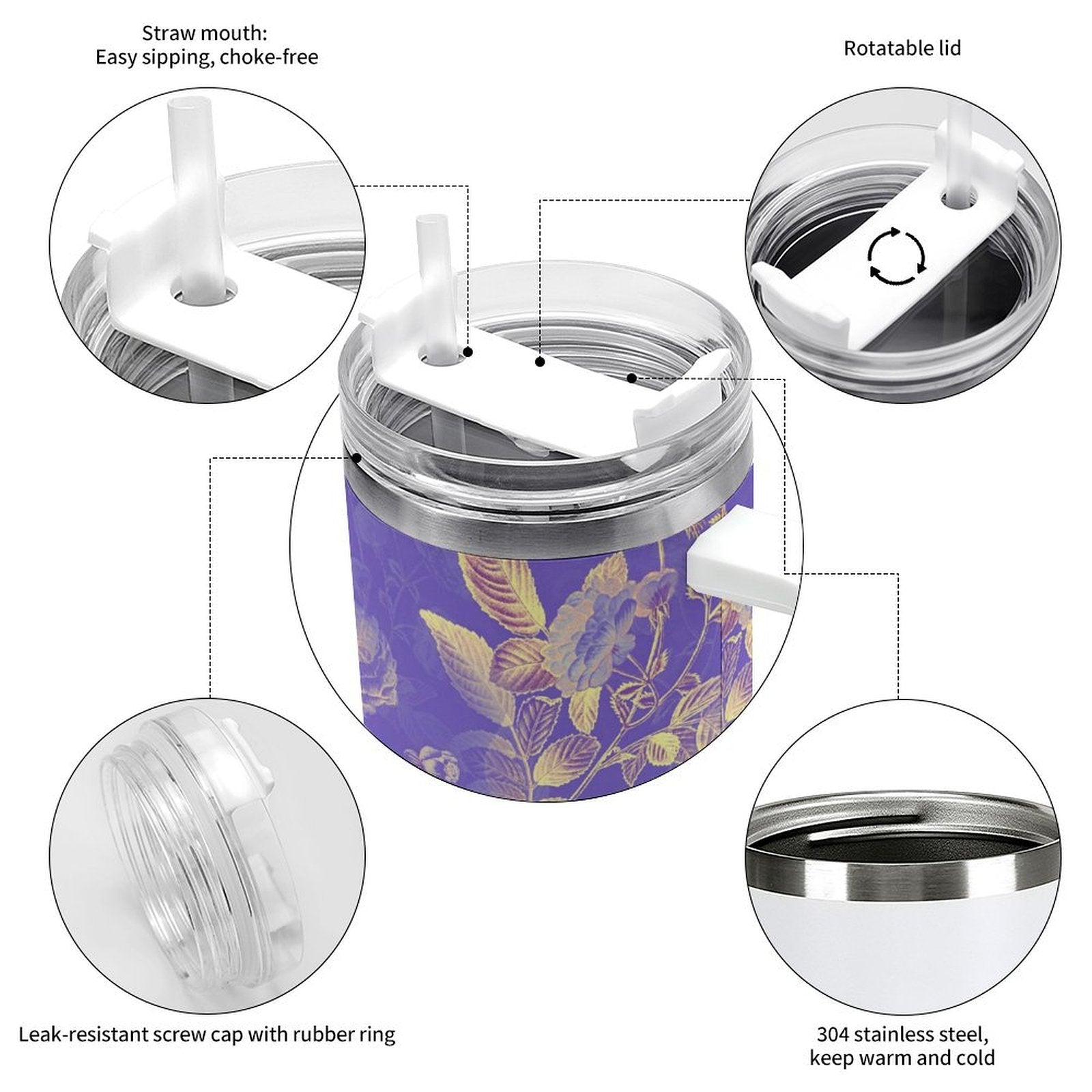 Straw mouth:
Easy sipping, choke-free

Rotatable lid

Leak-resistant screw cap with rubber ring

304 stainless steel,
keep warm and cold