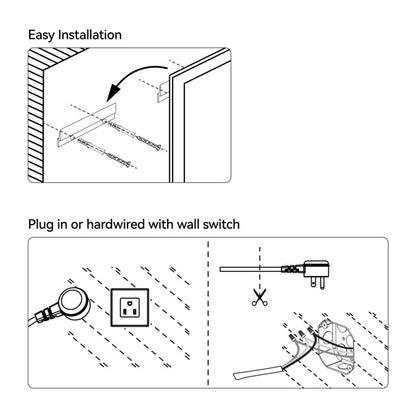 Easy Installation

Plug in or hardwired with wall switch