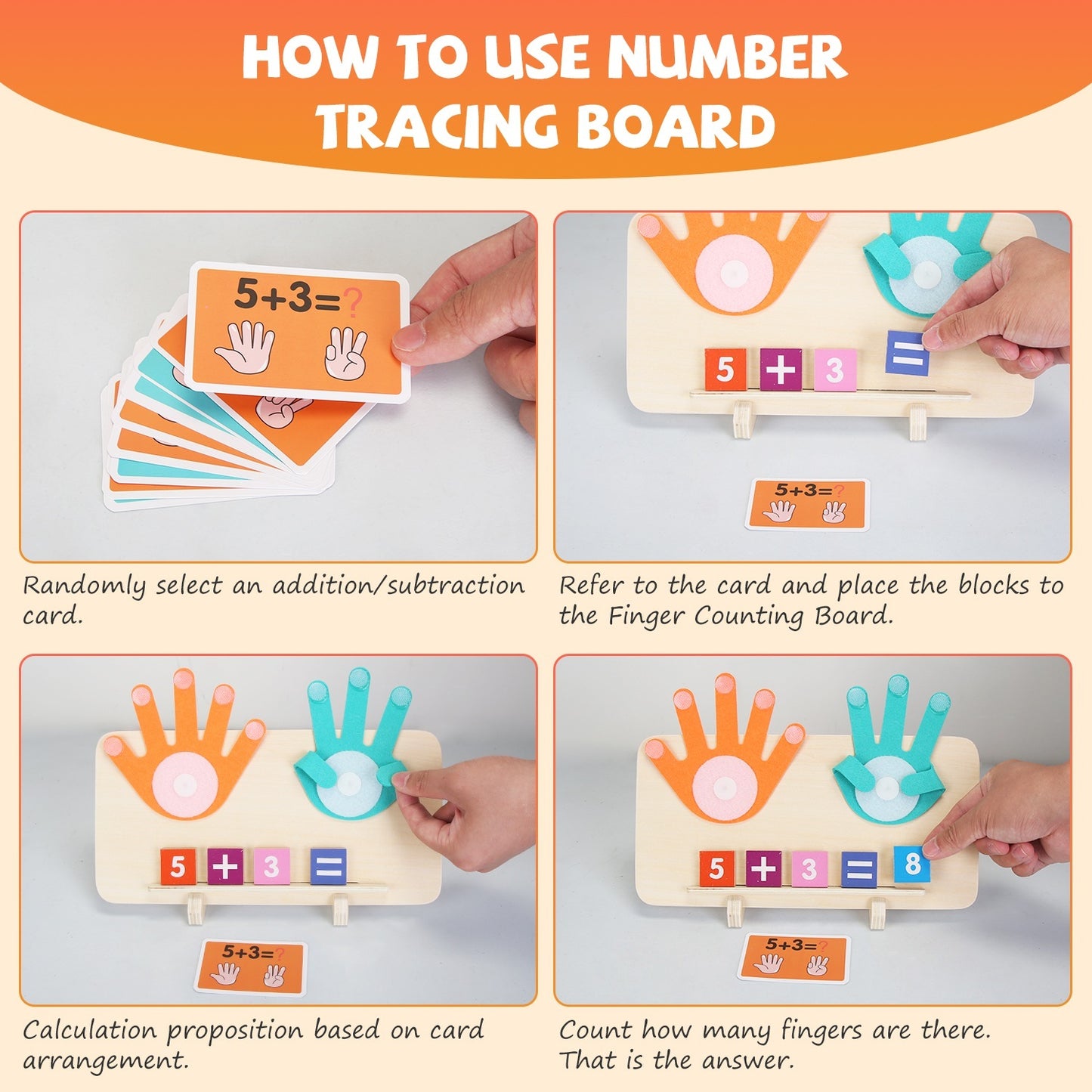 HOW TO USE NUMBER TRACING BOARD

$5+3=?$

Randomly select an addition/subtraction card.

5 + 3 =

$5+3=?$

Refer to the card and place the blocks to the Finger Counting Board.

5 + 3 =

$5+3=?$

Calculation proposition based on card arrangement.

5 + 3 = 8

$5+3=?$

Count how many fingers are there. That is the answer.