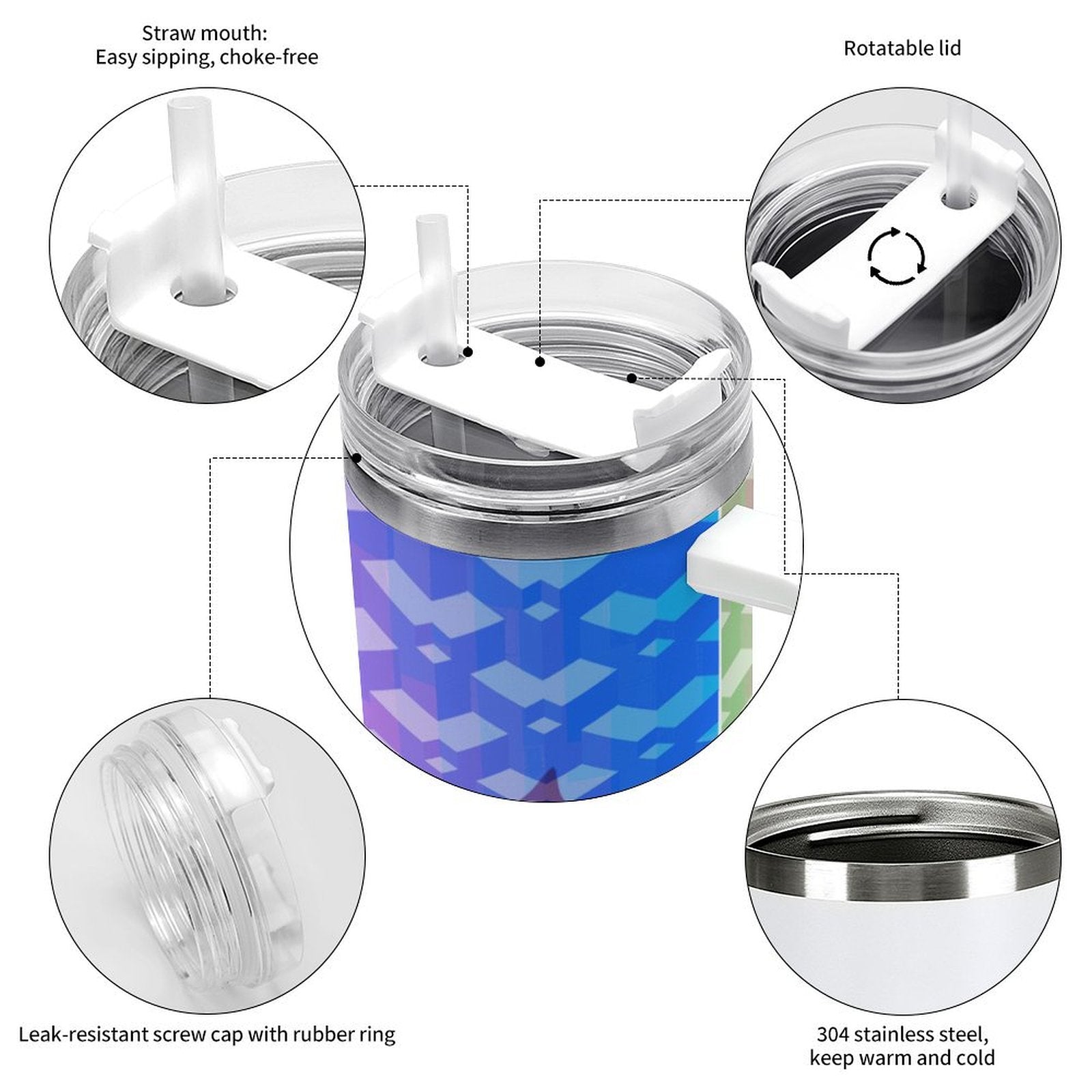 Straw mouth:
Easy sipping, choke-free

Rotatable lid

Leak-resistant screw cap with rubber ring

304 stainless steel,
keep warm and cold