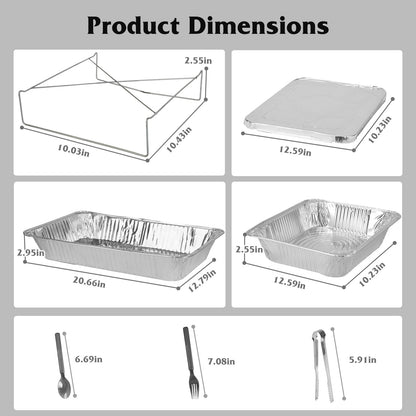 Product Dimensions

2.55in
10.03in
10.43in

12.59in
10.23in

2.95in
20.66in
12.79in

2.55in
12.59in
10.23in

6.69in

7.08in

5.91in