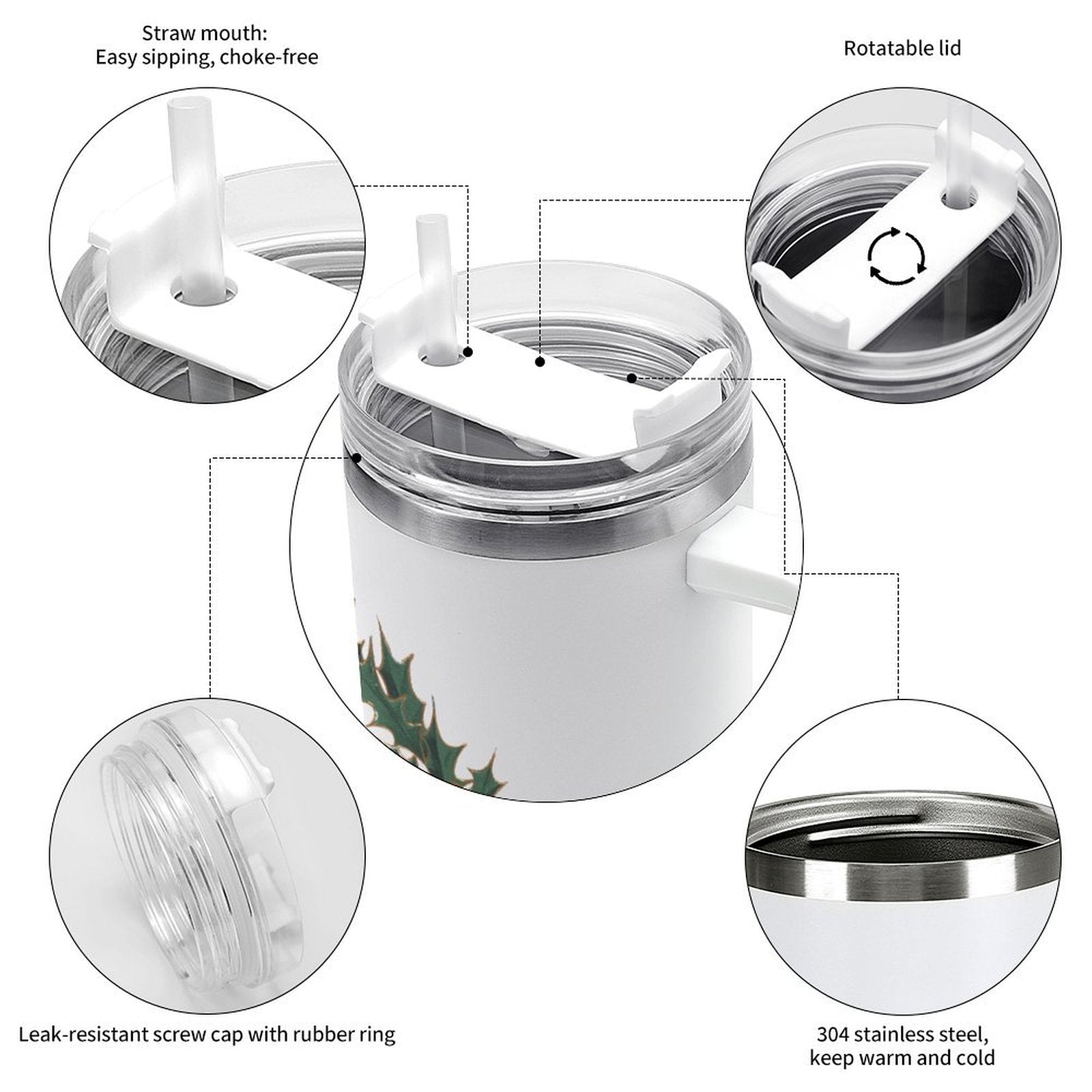 Straw mouth:
Easy sipping, choke-free

Rotatable lid

Leak-resistant screw cap with rubber ring

304 stainless steel,
keep warm and cold