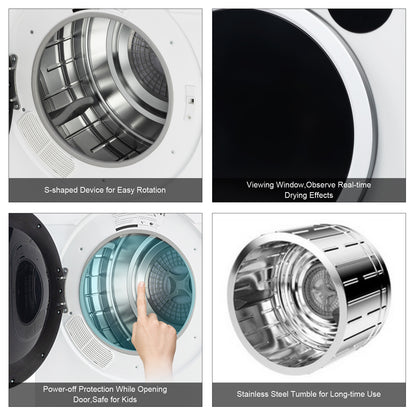 S-shaped Device for Easy Rotation

Viewing Window,Observe Real-time Drying Effects

Power-off Protection While Opening Door,Safe for Kids

Stainless Steel Tumble for Long-time Use