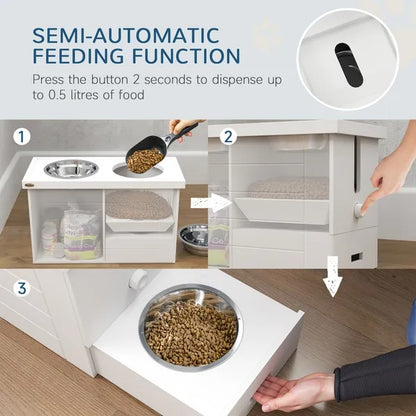 SEMI-AUTOMATIC FEEDING FUNCTION

Press the button 2 seconds to dispense up to 0.5 litres of food

1

2

3