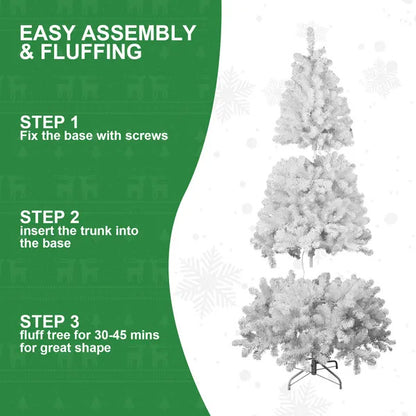 EASY ASSEMBLY & FLUFFING

STEP 1
Fix the base with screws

STEP 2
insert the trunk into the base

STEP 3
fluff tree for 30-45 mins for great shape