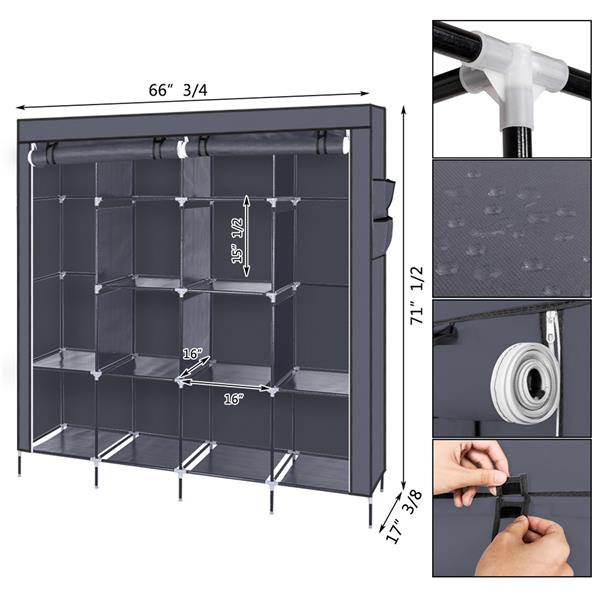 66" 3/4

15" 1/2

16"

16"

71" 1/2

17" 3/8