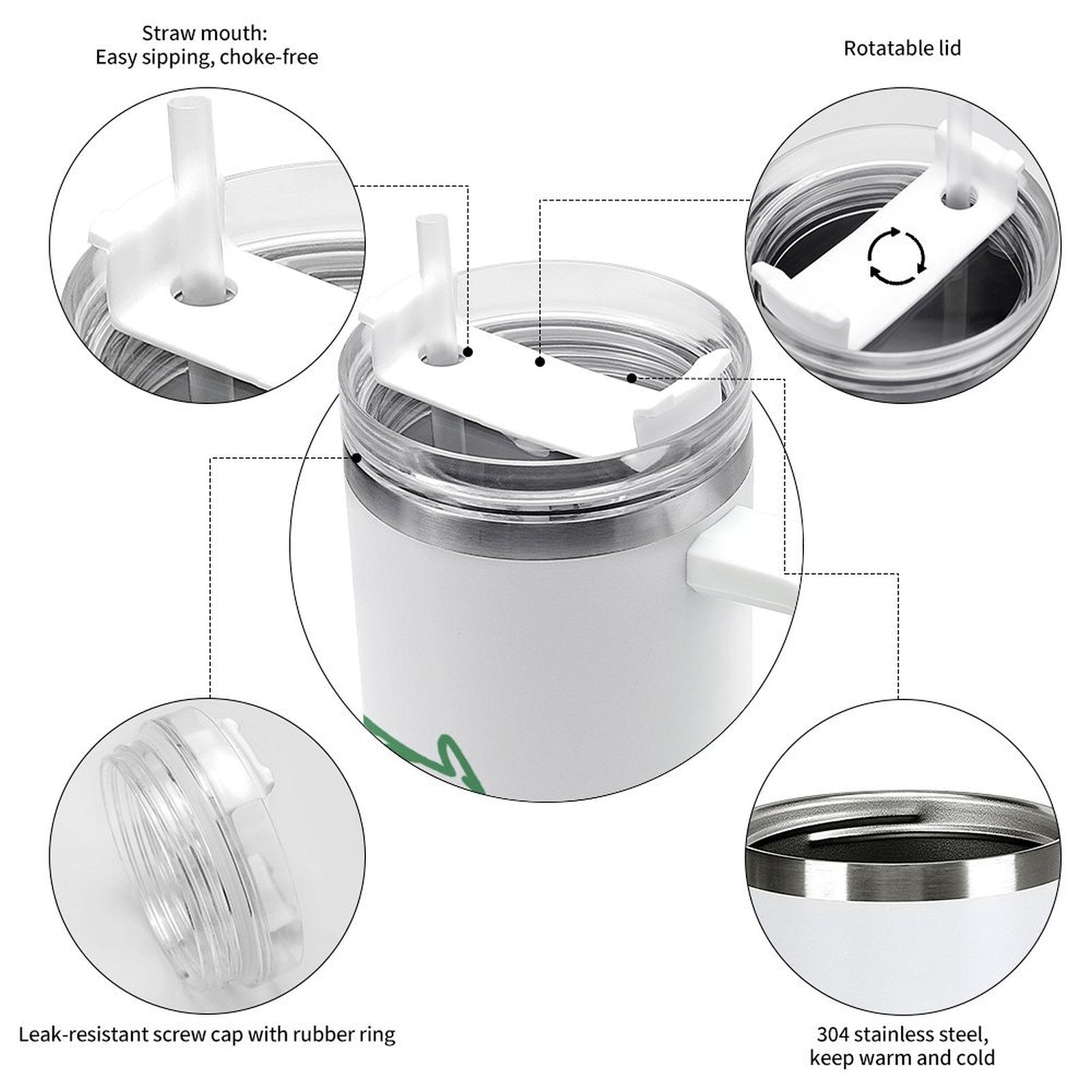 Straw mouth:
Easy sipping, choke-free

Rotatable lid

Leak-resistant screw cap with rubber ring

304 stainless steel,
keep warm and cold