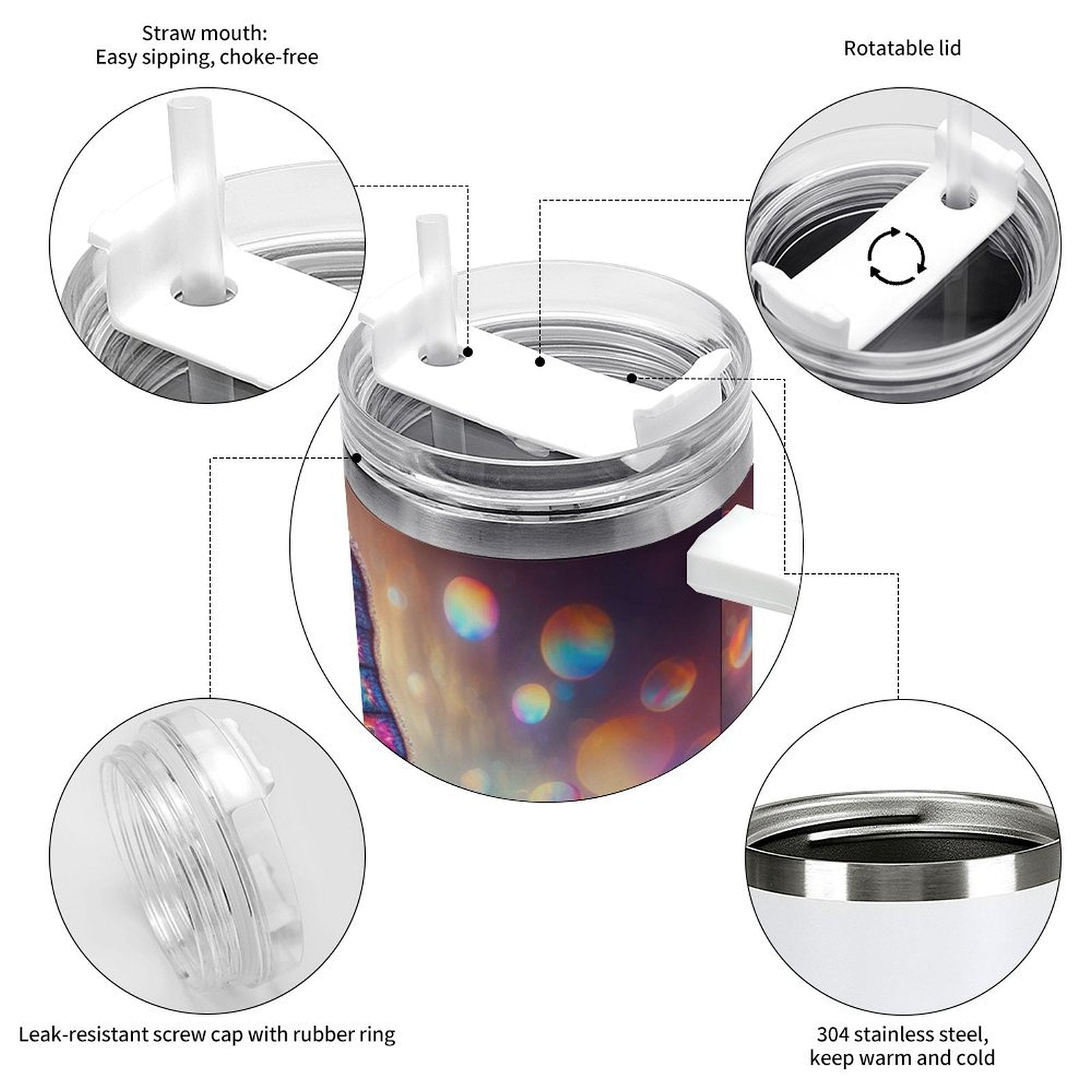 Straw mouth:
Easy sipping, choke-free

Rotatable lid

Leak-resistant screw cap with rubber ring

304 stainless steel,
keep warm and cold