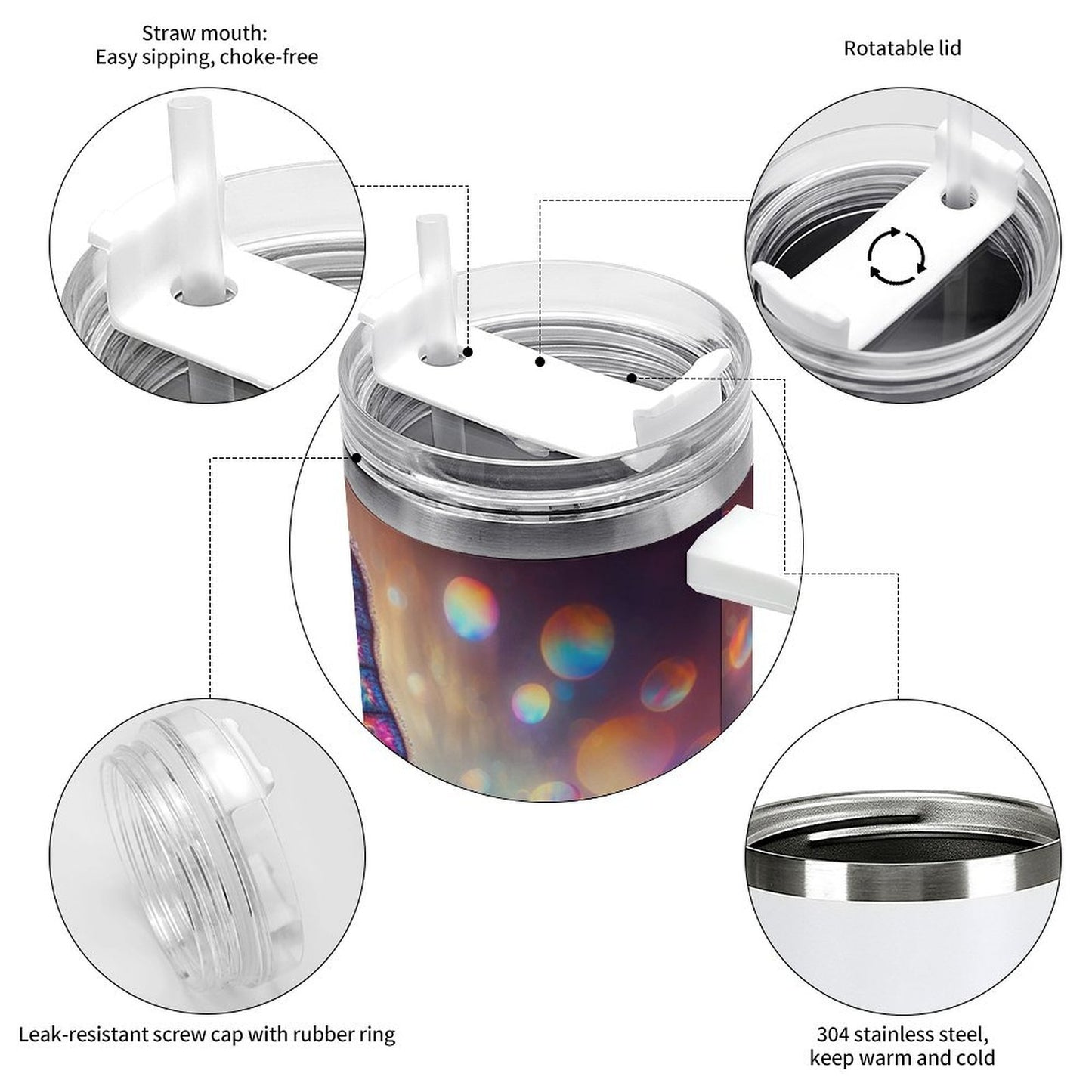 Straw mouth:
Easy sipping, choke-free

Rotatable lid

Leak-resistant screw cap with rubber ring

304 stainless steel,
keep warm and cold