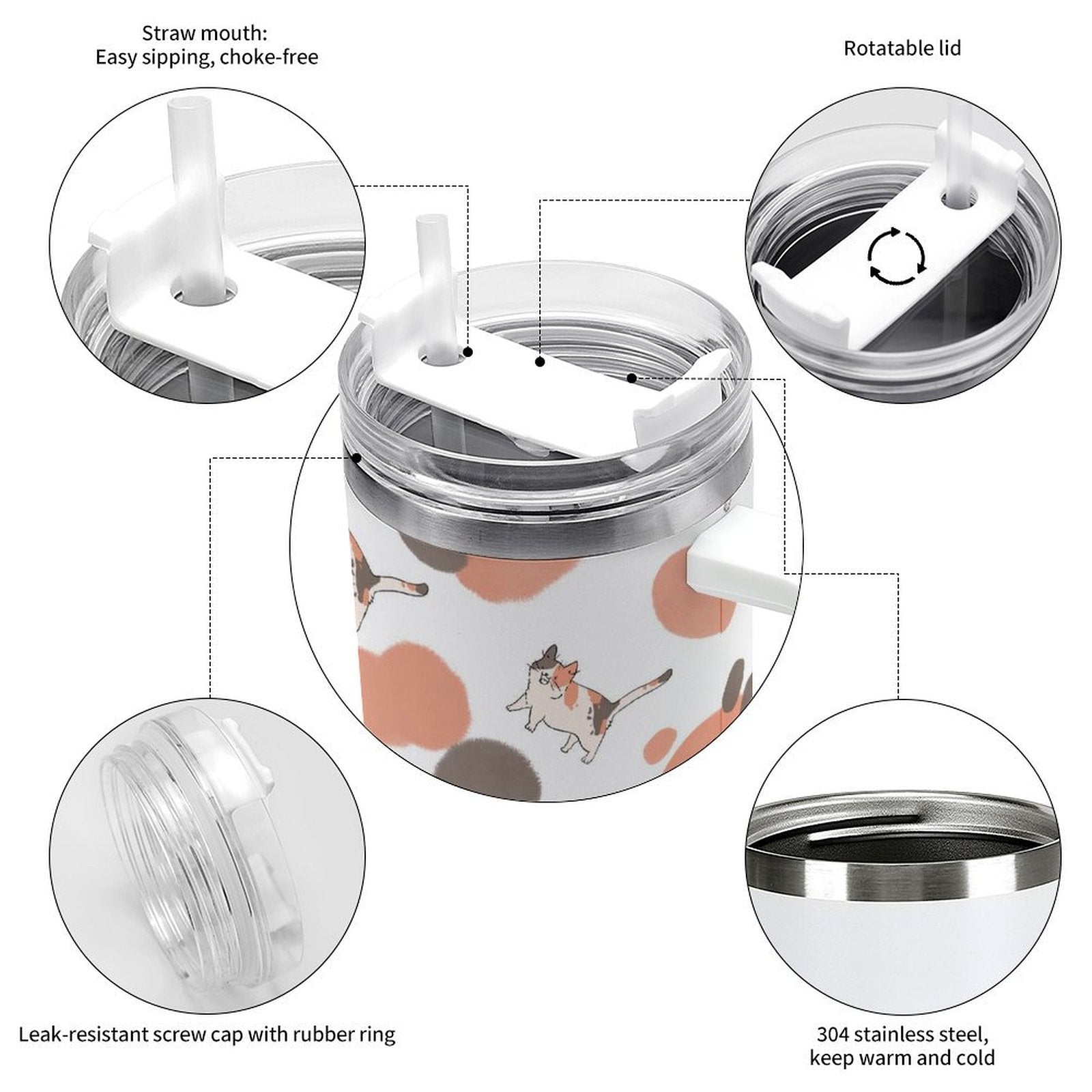 Straw mouth:
Easy sipping, choke-free

Rotatable lid

Leak-resistant screw cap with rubber ring

304 stainless steel,
keep warm and cold