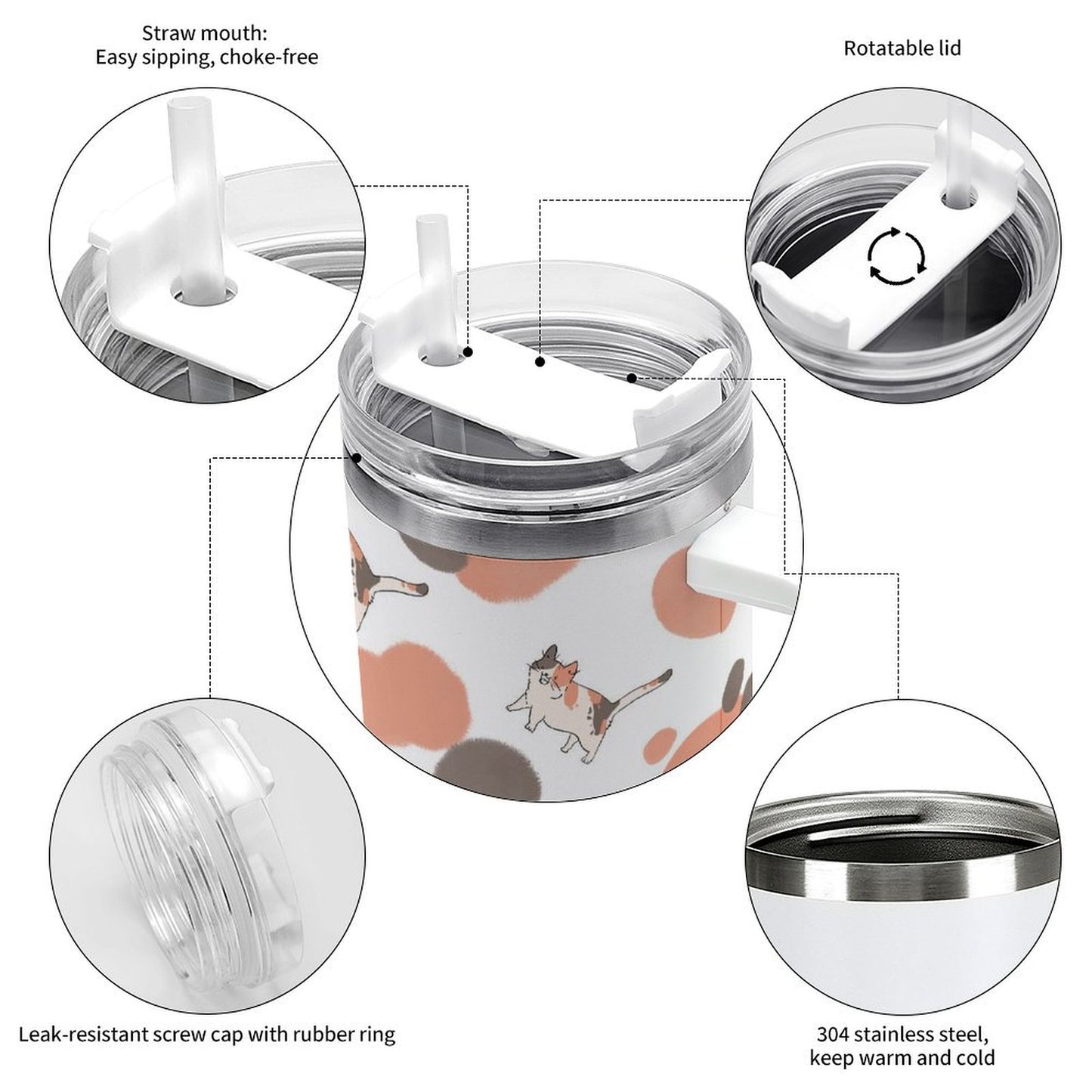 Straw mouth:
Easy sipping, choke-free

Rotatable lid

Leak-resistant screw cap with rubber ring

304 stainless steel,
keep warm and cold