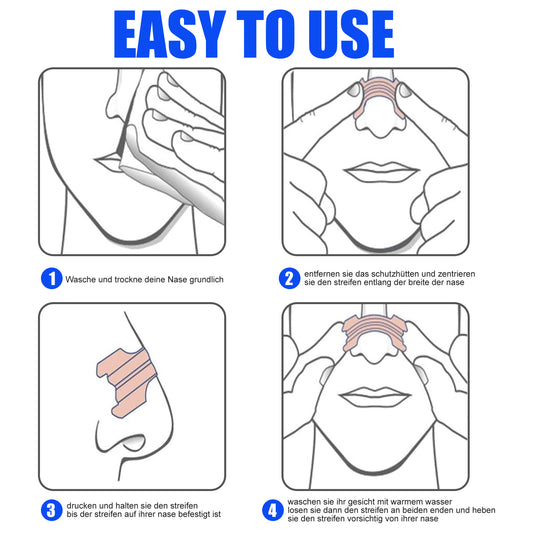 EASY TO USE

1 Wasche und trockne deine Nase grundlich

2 entfernen sie das schutzhütten und zentrieren sie den streifen entlang der breite der nase

3 drucken und halten sie den streifen bis der streifen auf ihrer nase befestigt ist

4 waschen sie ihr gesicht mit warmem wasser losen sie dann den streifen an beiden enden und heben sie den streifen vorsichtig von ihrer nase