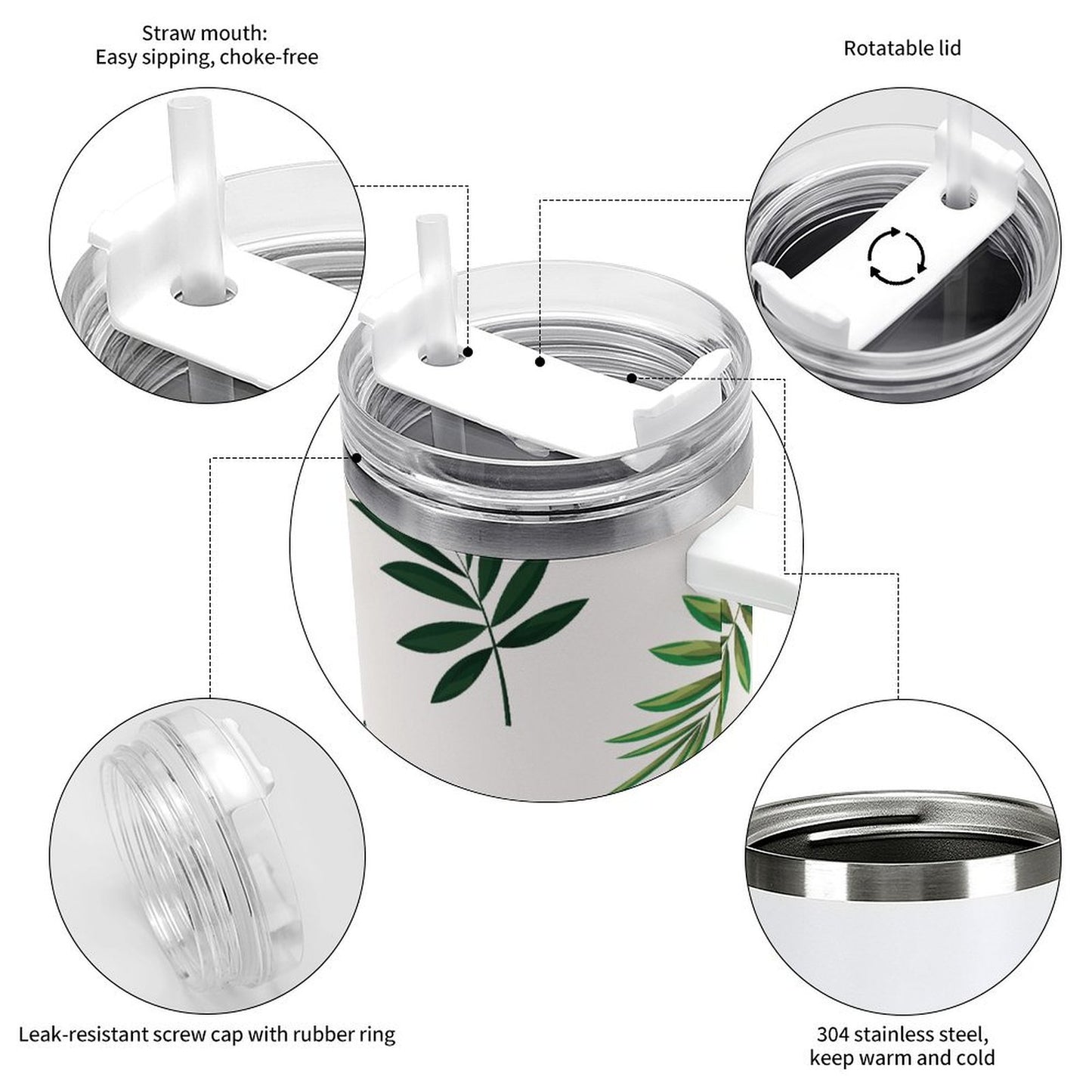 Straw mouth:
Easy sipping, choke-free

Rotatable lid

Leak-resistant screw cap with rubber ring

304 stainless steel,
keep warm and cold