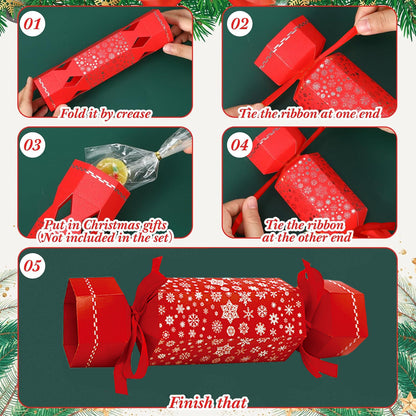 01
Fold it by crease

02
Tie the ribbon at one end

03
Put in Christmas gifts
(Not included in the set)

04
Tie the ribbon
at the other end

05
Finish that