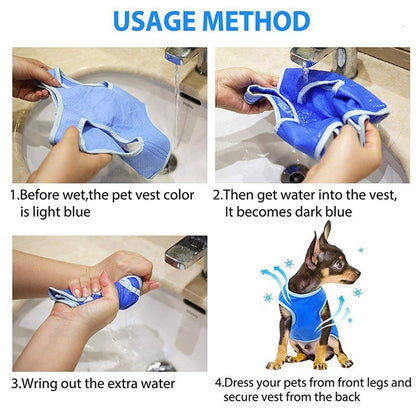 USAGE METHOD

1.Before wet,the pet vest color is light blue

2.Then get water into the vest, It becomes dark blue

3.Wring out the extra water

4.Dress your pets from front legs and secure vest from the back