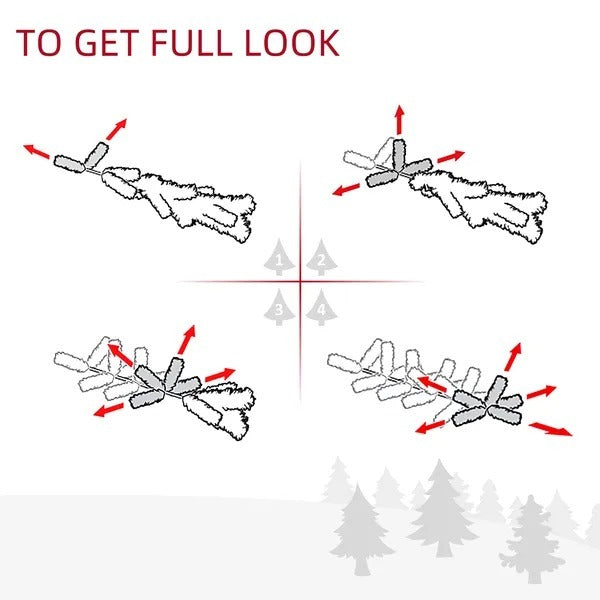 TO GET FULL LOOK

1
2
3
4