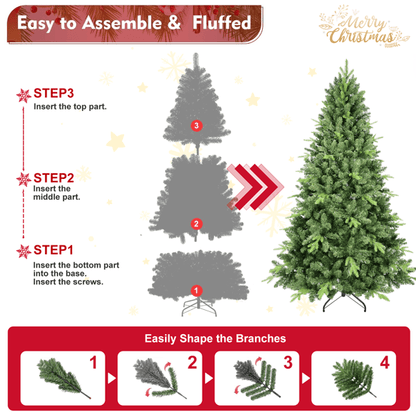 Easy to Assemble & Fluffed

Merry Christmas

STEP3
Insert the top part.

STEP2
Insert the middle part.

STEP1
Insert the bottom part into the base. Insert the screws.

3

2

1

Easily Shape the Branches

1

2

3

4