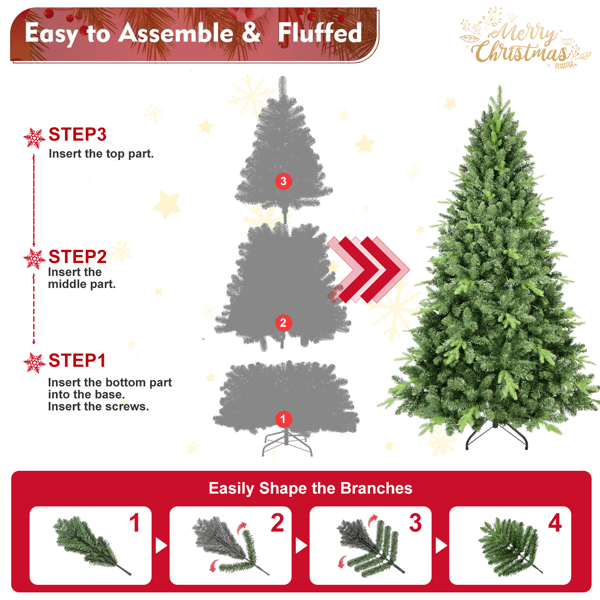 Easy to Assemble & Fluffed

Merry Christmas

STEP3
Insert the top part.

STEP2
Insert the middle part.

STEP1
Insert the bottom part into the base.
Insert the screws.

3

2

1

Easily Shape the Branches

1

2

3

4