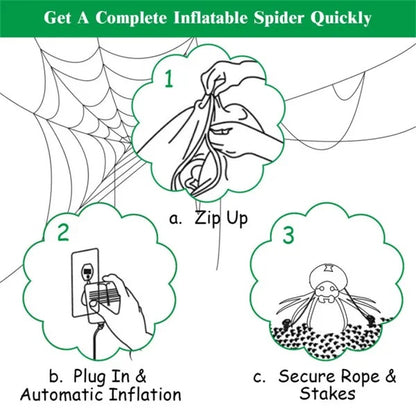 Get A Complete Inflatable Spider Quickly

1

a. Zip Up

2

b. Plug In & Automatic Inflation

3

c. Secure Rope & Stakes