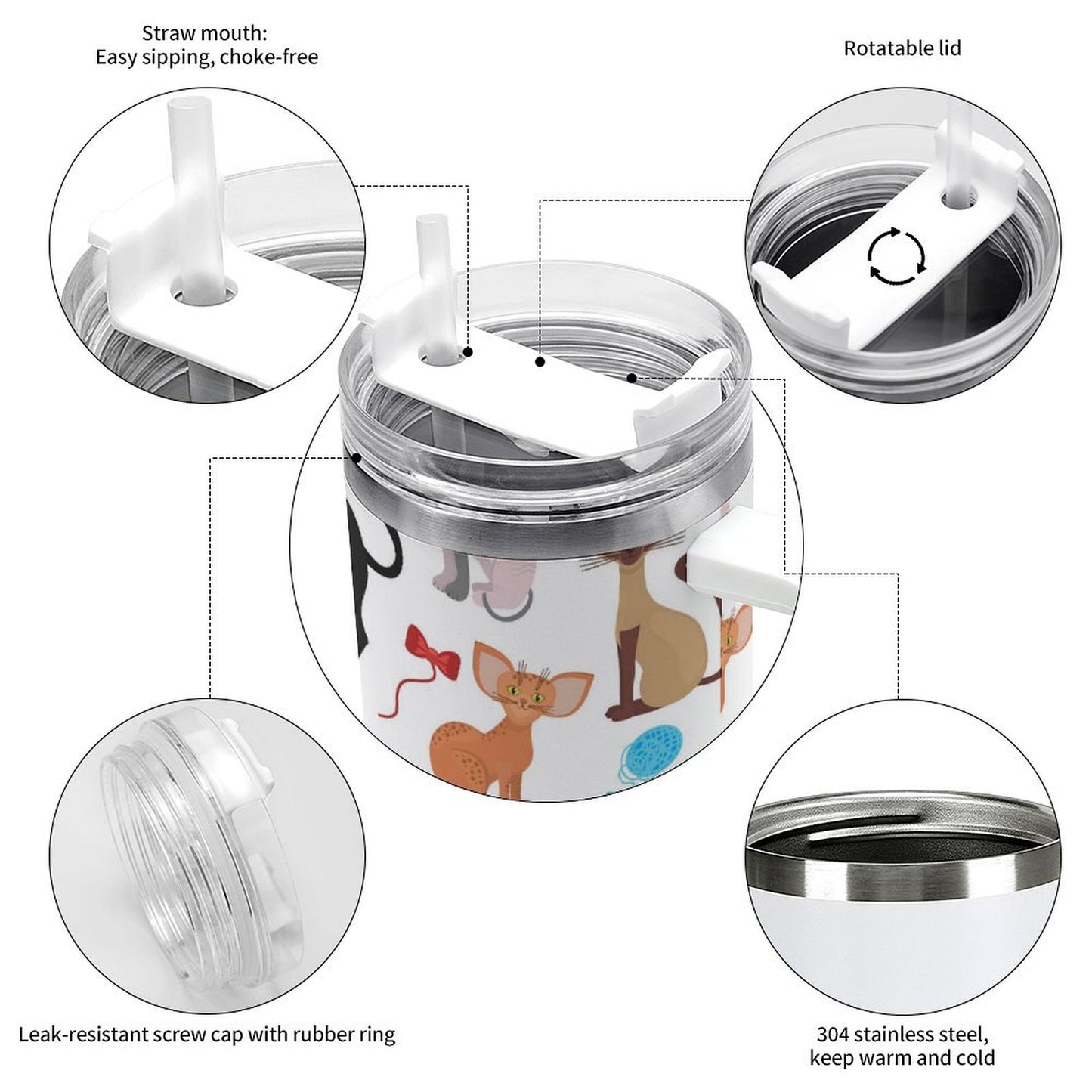 Straw mouth:
Easy sipping, choke-free

Rotatable lid

Leak-resistant screw cap with rubber ring

304 stainless steel,
keep warm and cold