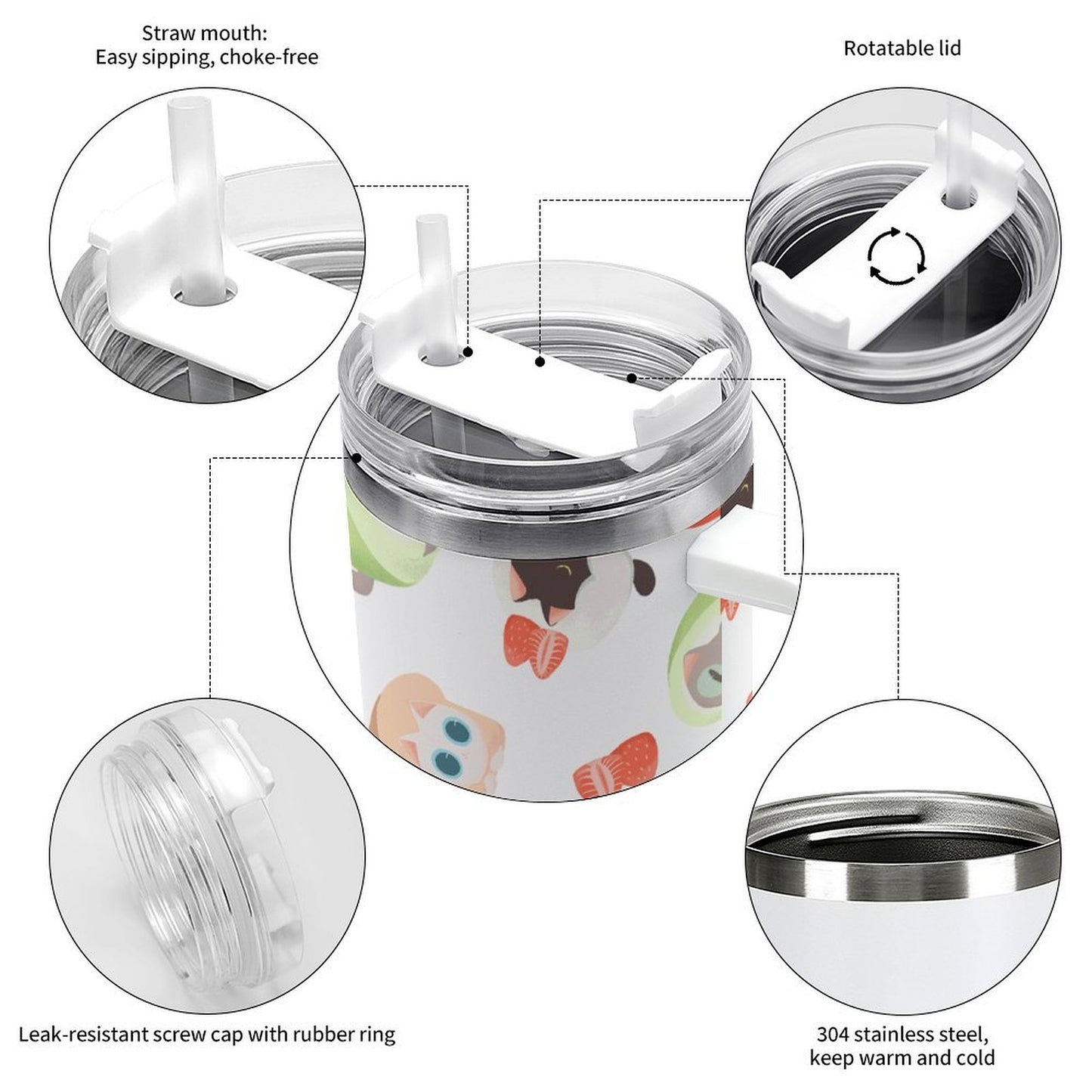 Straw mouth:
Easy sipping, choke-free

Rotatable lid

Leak-resistant screw cap with rubber ring

304 stainless steel,
keep warm and cold