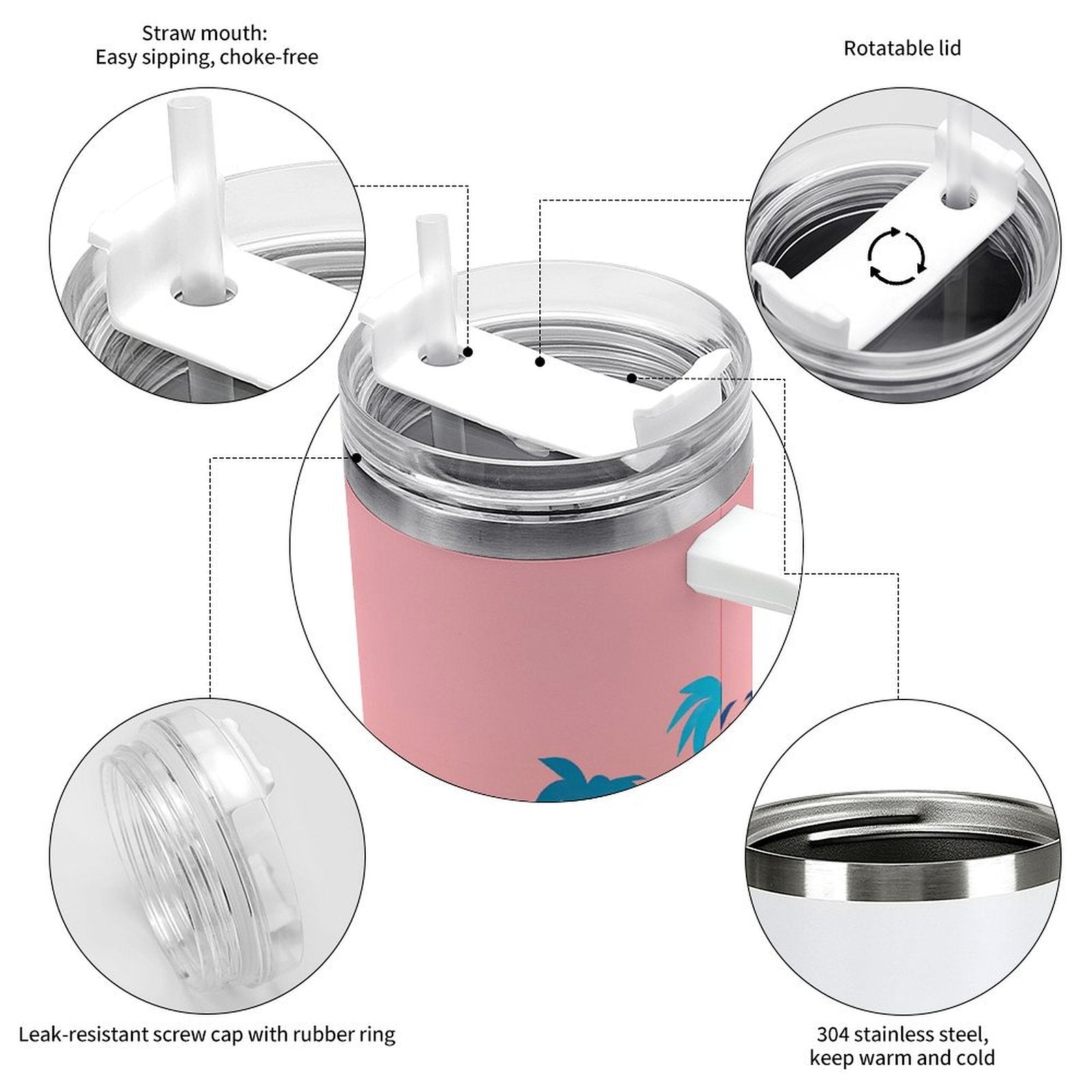 Straw mouth:
Easy sipping, choke-free

Rotatable lid

Leak-resistant screw cap with rubber ring

304 stainless steel,
keep warm and cold