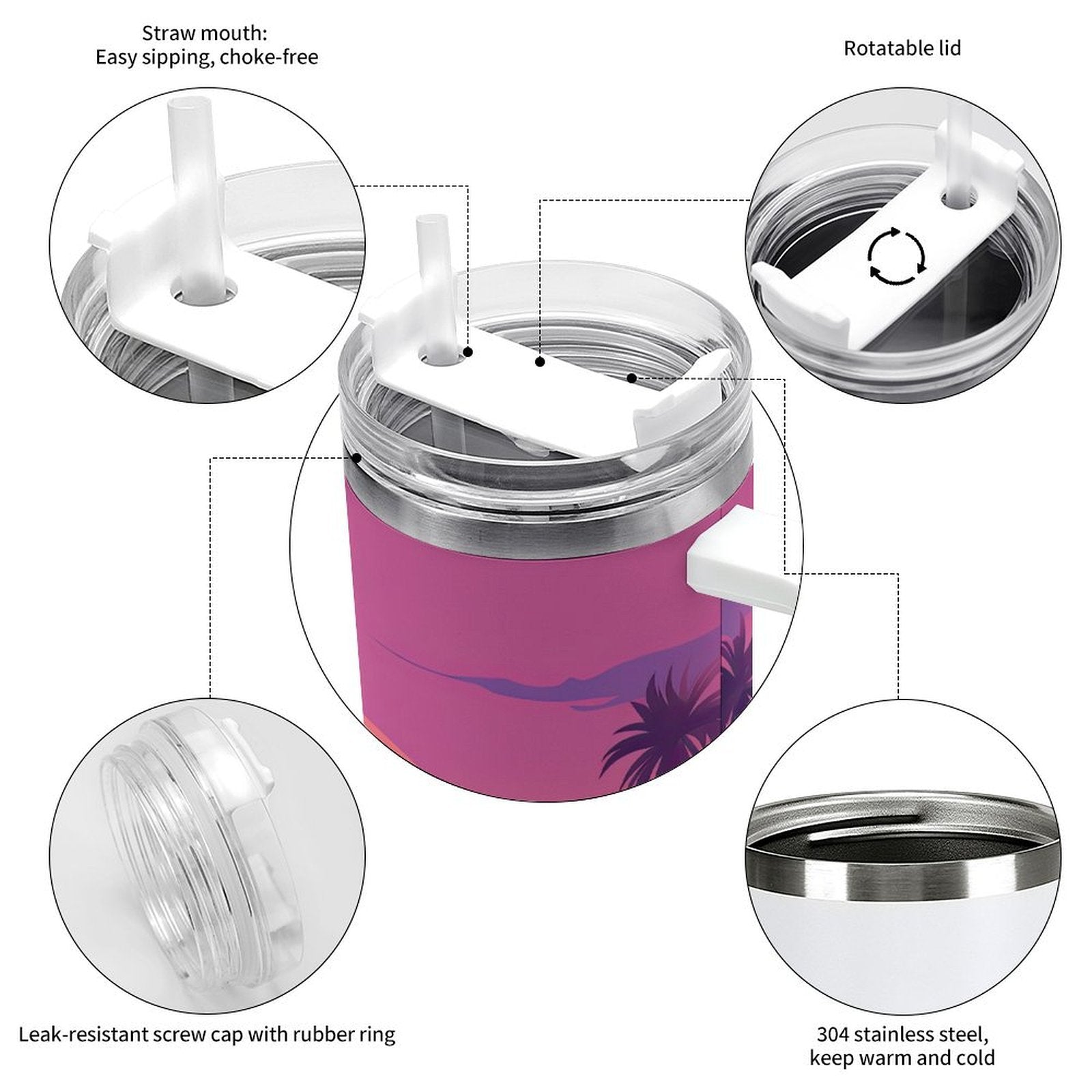 Straw mouth:
Easy sipping, choke-free

Rotatable lid

Leak-resistant screw cap with rubber ring

304 stainless steel,
keep warm and cold