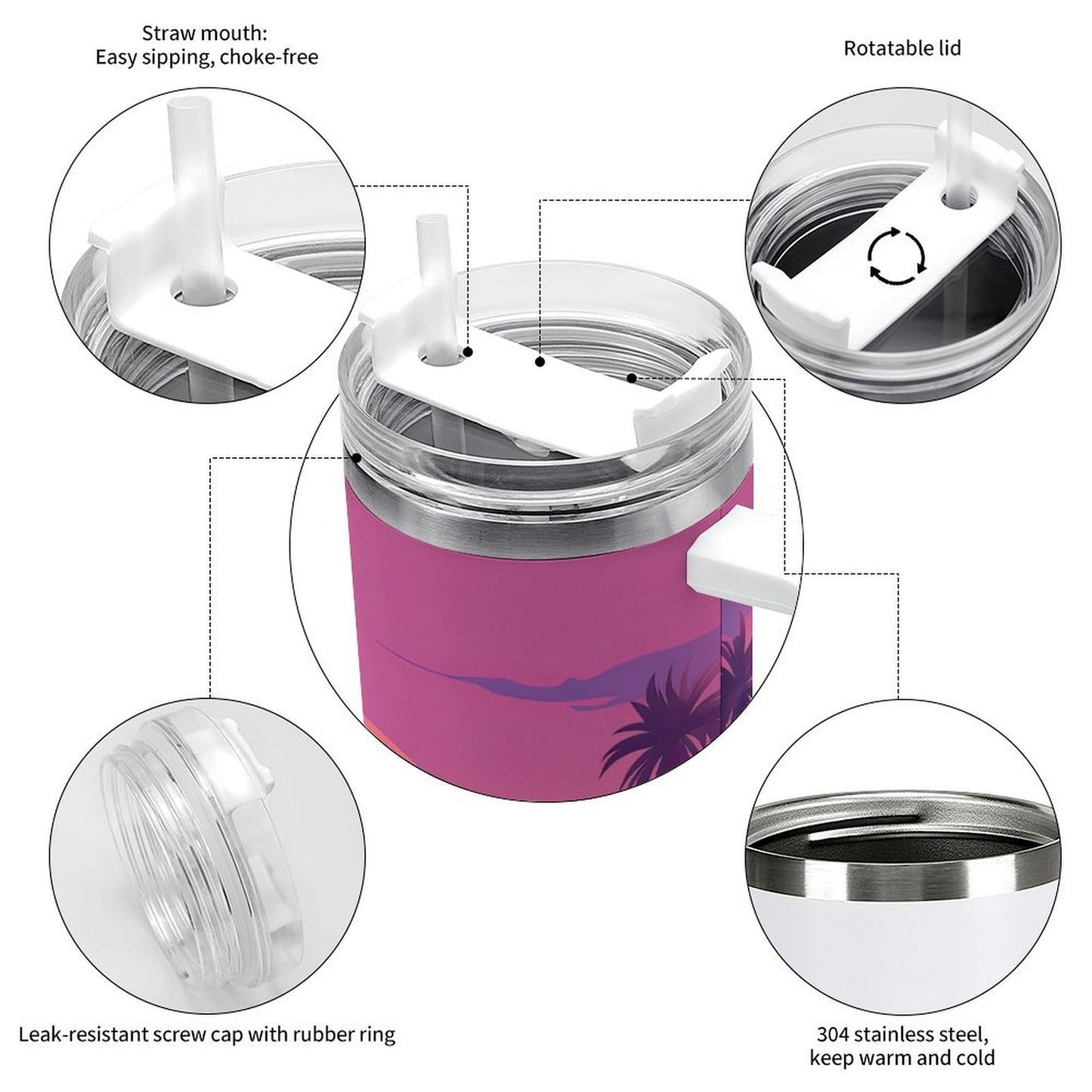 Straw mouth:
Easy sipping, choke-free

Rotatable lid

Leak-resistant screw cap with rubber ring

304 stainless steel,
keep warm and cold