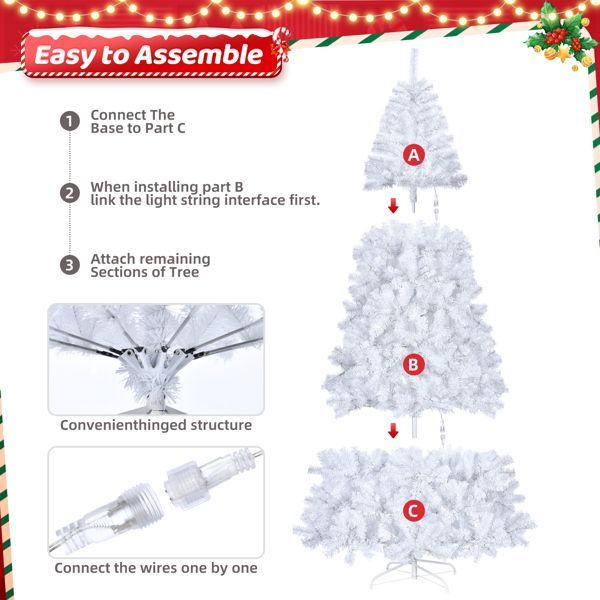 Easy to Assemble

1 Connect The Base to Part C

2 When installing part B link the light string interface first.

3 Attach remaining Sections of Tree

Convenienthinged structure

Connect the wires one by one

A

B

C