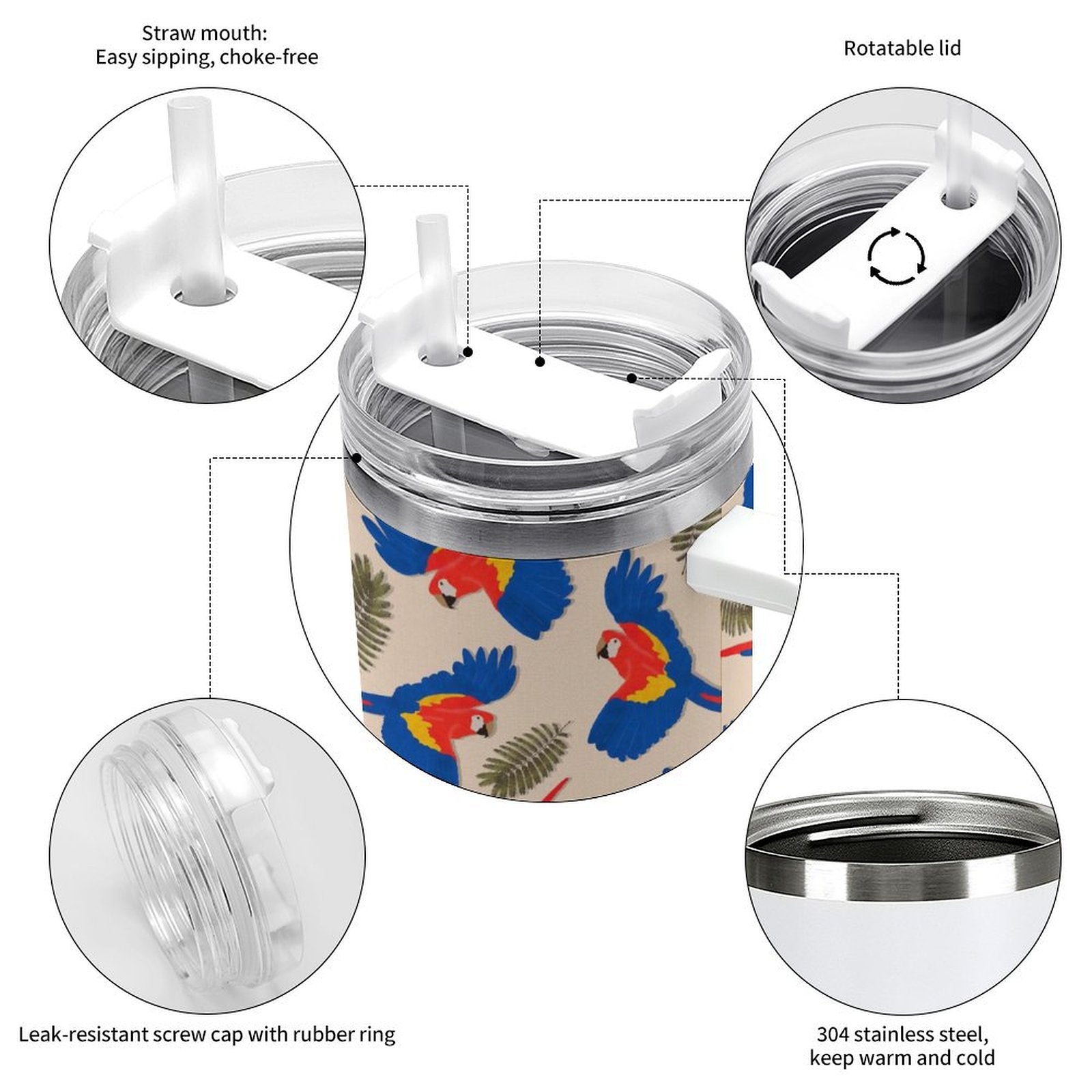 Straw mouth:
Easy sipping, choke-free

Rotatable lid

Leak-resistant screw cap with rubber ring

304 stainless steel,
keep warm and cold