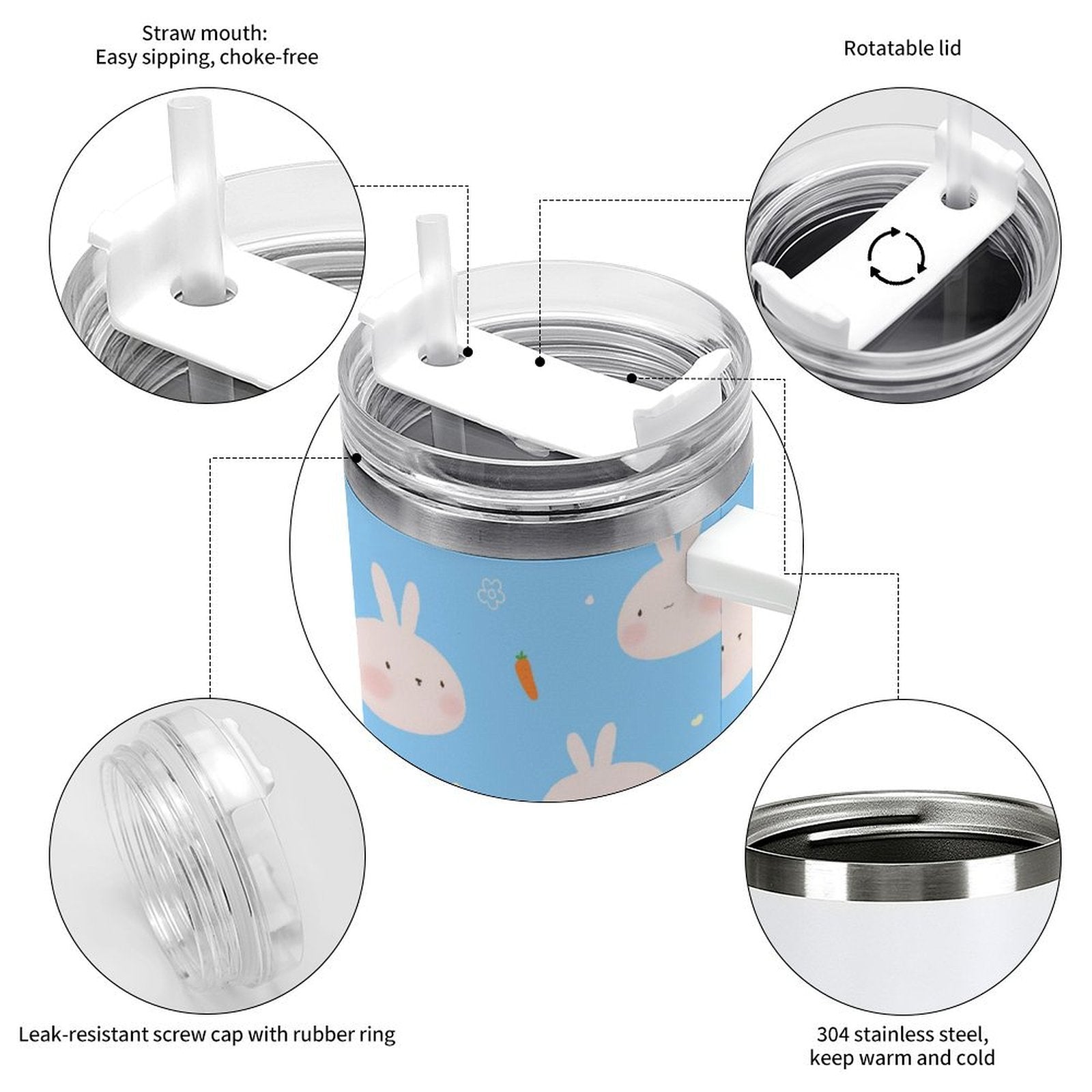 Straw mouth:
Easy sipping, choke-free

Rotatable lid

Leak-resistant screw cap with rubber ring

304 stainless steel,
keep warm and cold