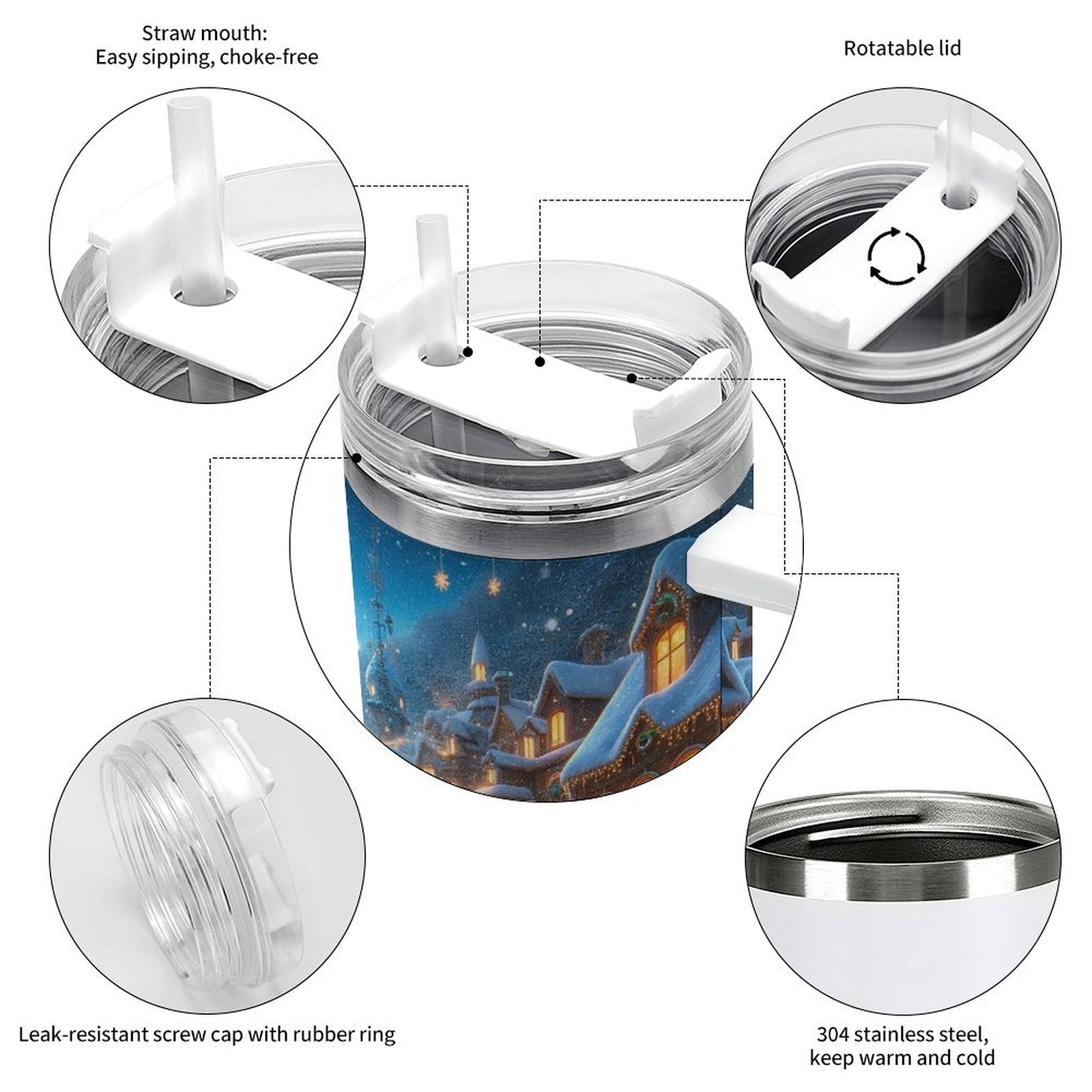 Straw mouth:
Easy sipping, choke-free

Rotatable lid

Leak-resistant screw cap with rubber ring

304 stainless steel,
keep warm and cold