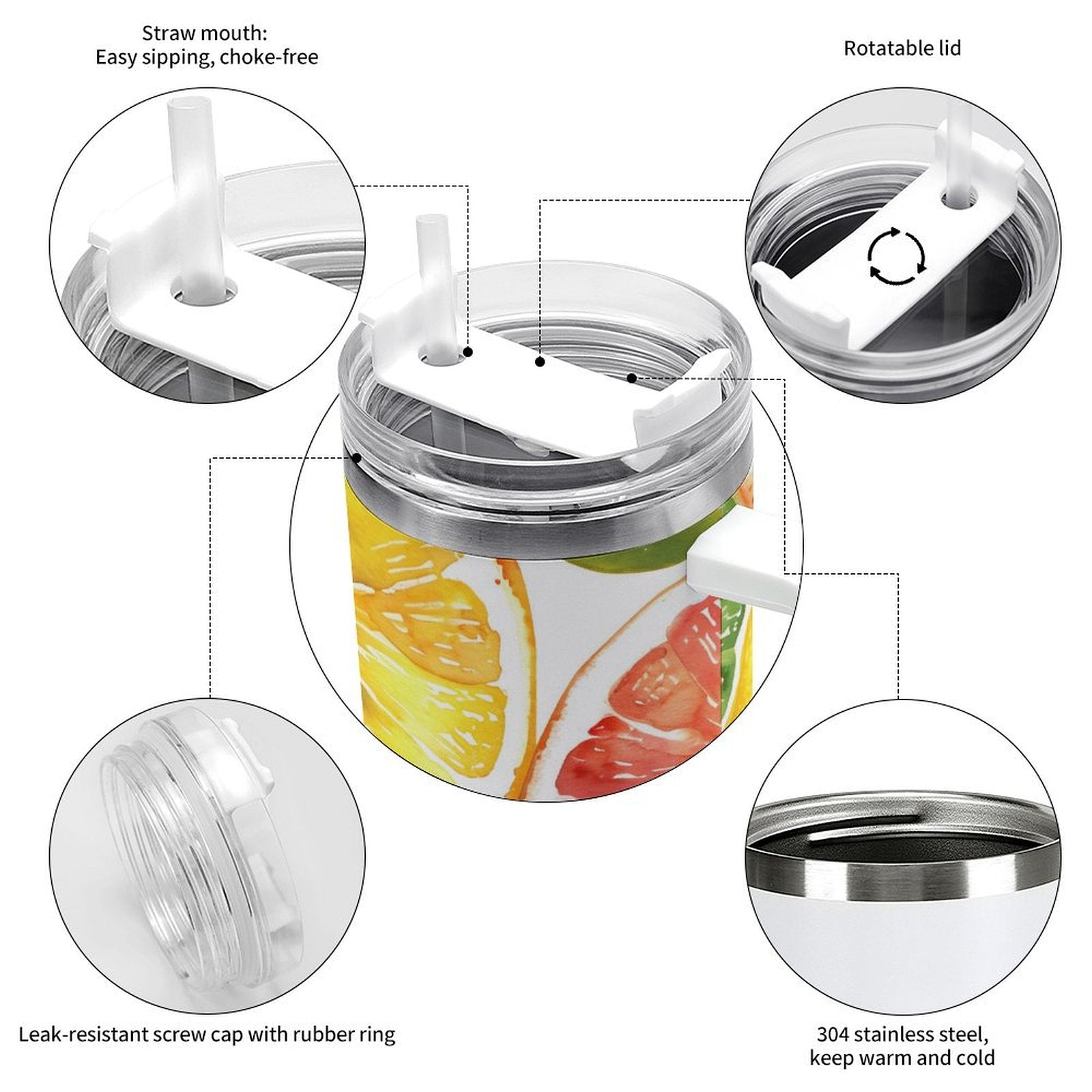 Straw mouth:
Easy sipping, choke-free

Rotatable lid

Leak-resistant screw cap with rubber ring

304 stainless steel,
keep warm and cold