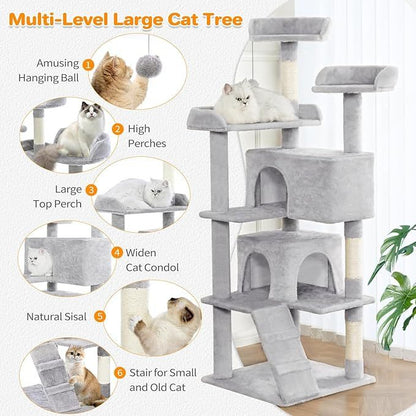 Multi-Level Large Cat Tree

Amusing Hanging Ball 1

2 High Perches

Large Top Perch 3

4 Widen Cat Condol

Natural Sisal 5

6 Stair for Small and Old Cat