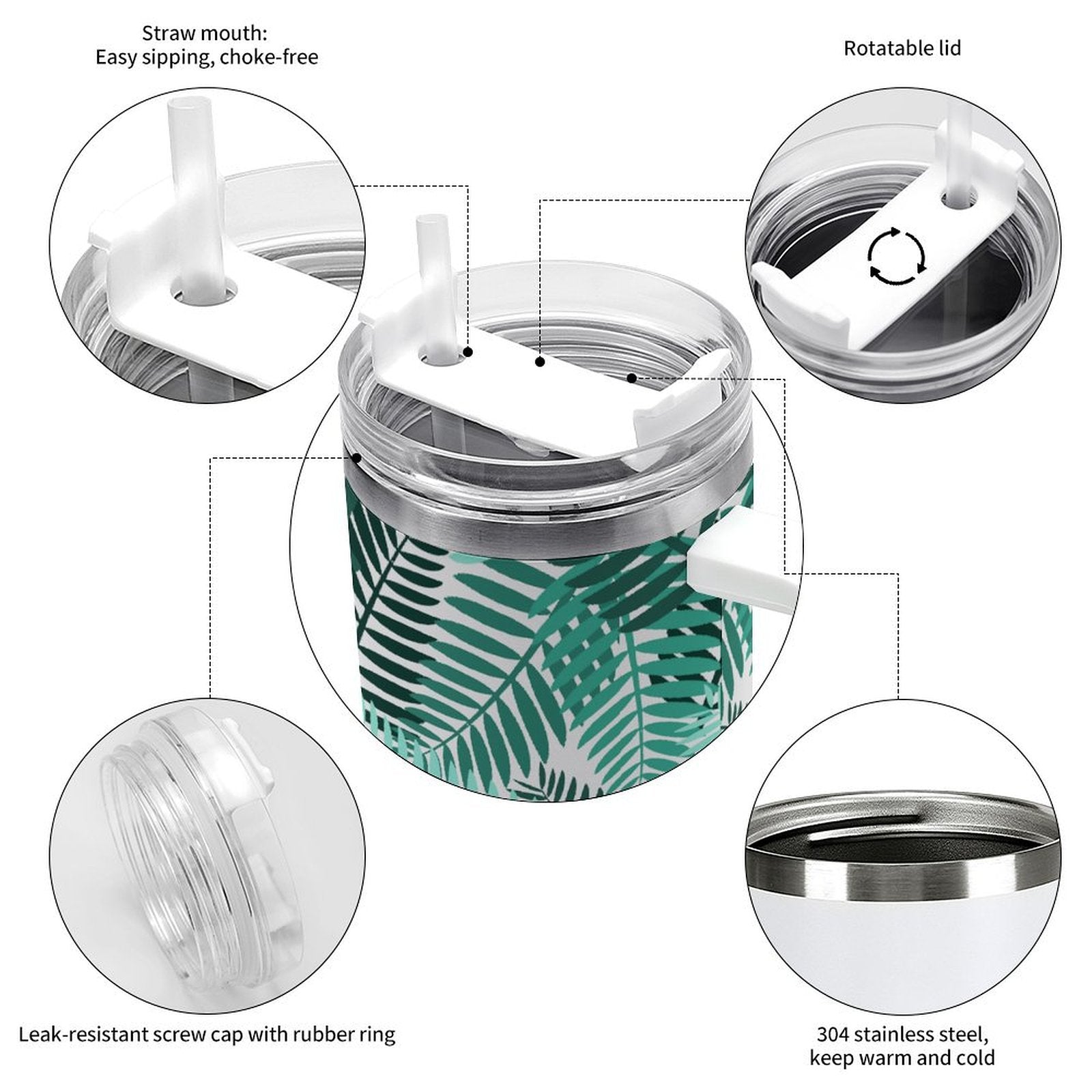 Straw mouth:
Easy sipping, choke-free

Rotatable lid

Leak-resistant screw cap with rubber ring

304 stainless steel,
keep warm and cold