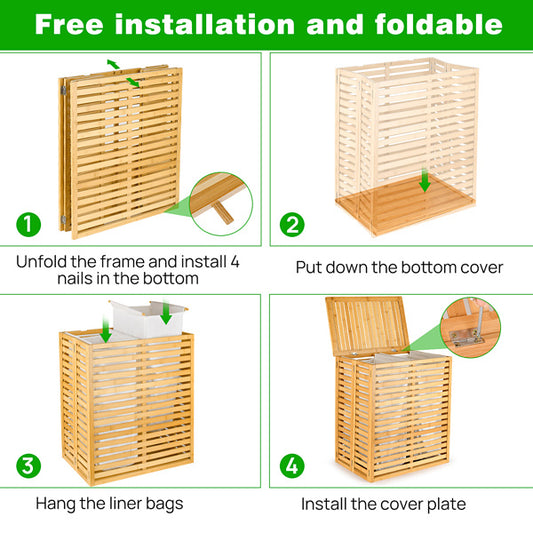 Free installation and foldable

1

Unfold the frame and install 4 nails in the bottom

2

Put down the bottom cover

3

Hang the liner bags

4

Install the cover plate