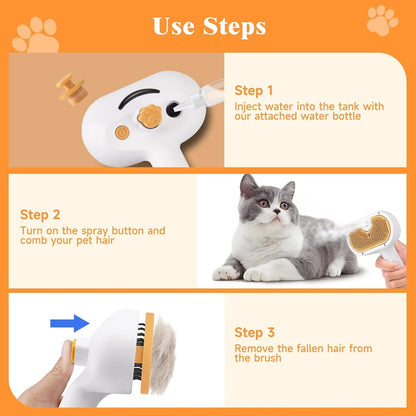 Use Steps

Step 1
Inject water into the tank with our attached water bottle

Step 2
Turn on the spray button and comb your pet hair

Step 3
Remove the fallen hair from the brush