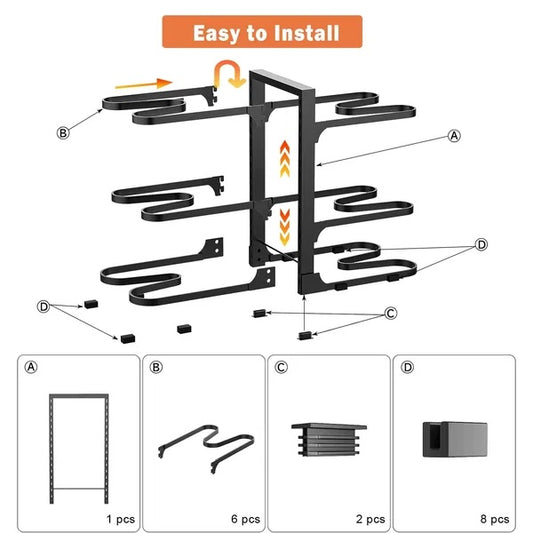 Easy to Install

B

A

D

D

C

A

1 pcs

B

6 pcs

C

2 pcs

D

8 pcs