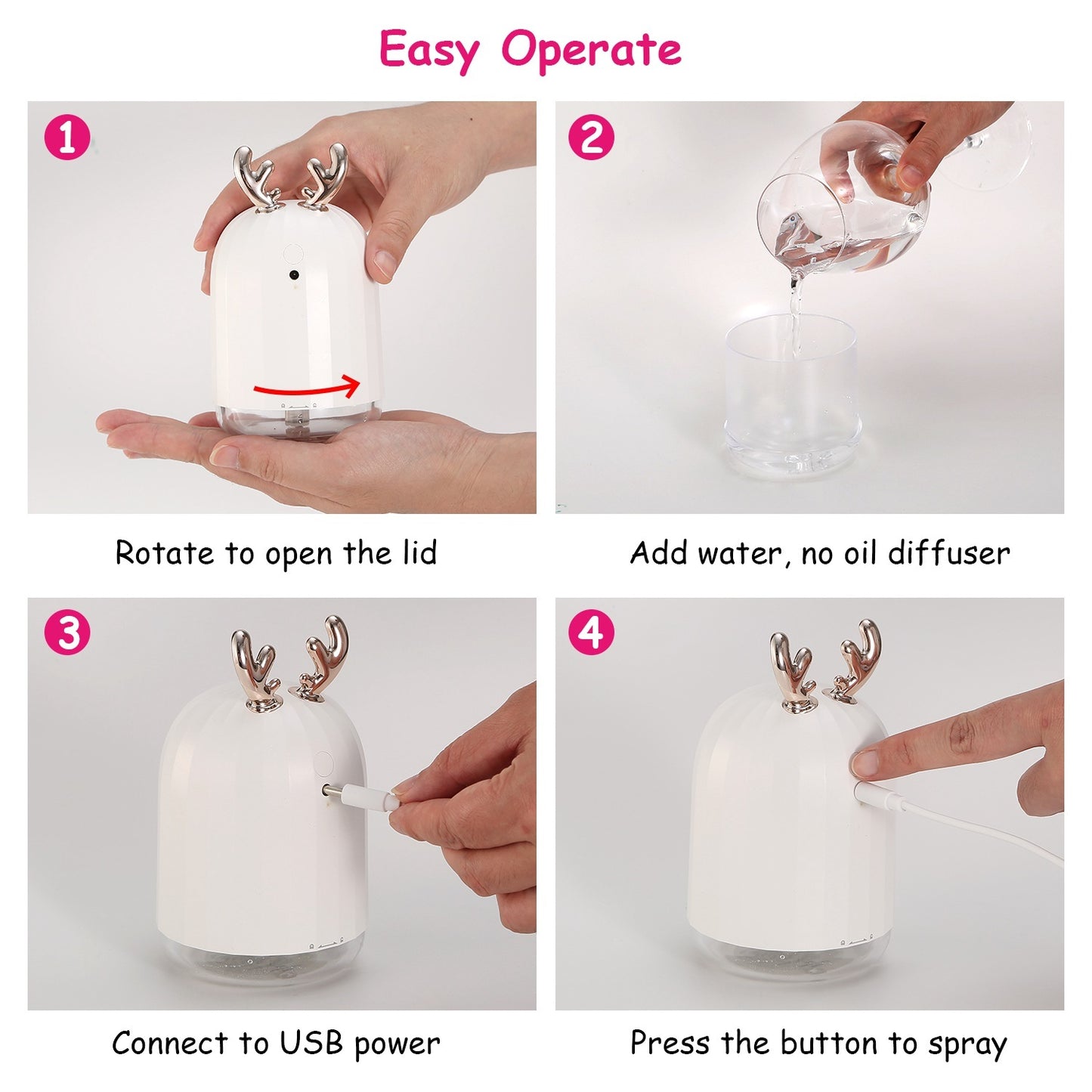 Easy Operate

1

Rotate to open the lid

2

Add water, no oil diffuser

3

Connect to USB power

4

Press the button to spray