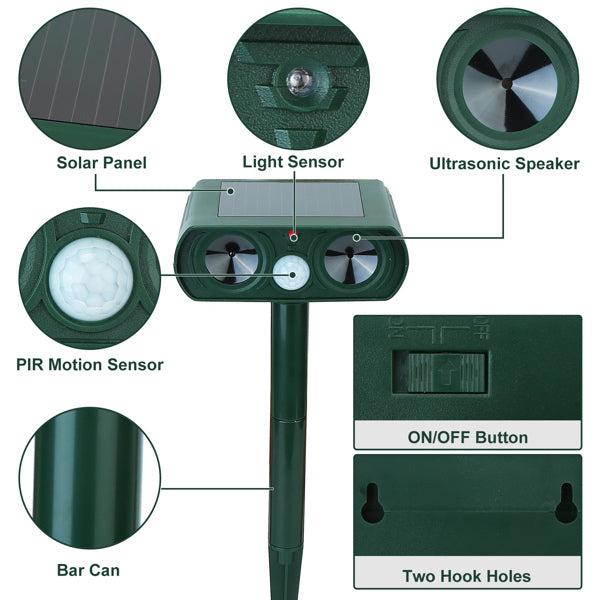 Solar Panel

Light Sensor

Ultrasonic Speaker

PIR Motion Sensor

ON OFF

ON/OFF Button

Bar Can

Two Hook Holes