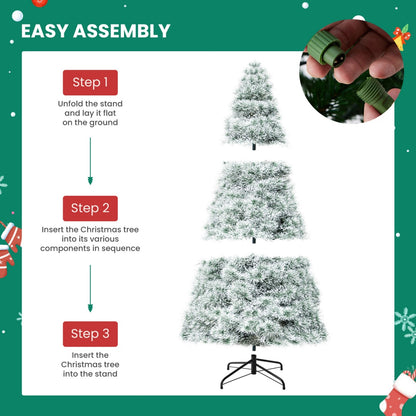 EASY ASSEMBLY

Step 1

Unfold the stand and lay it flat on the ground

Step 2

Insert the Christmas tree into its various components in sequence

Step 3

Insert the Christmas tree into the stand