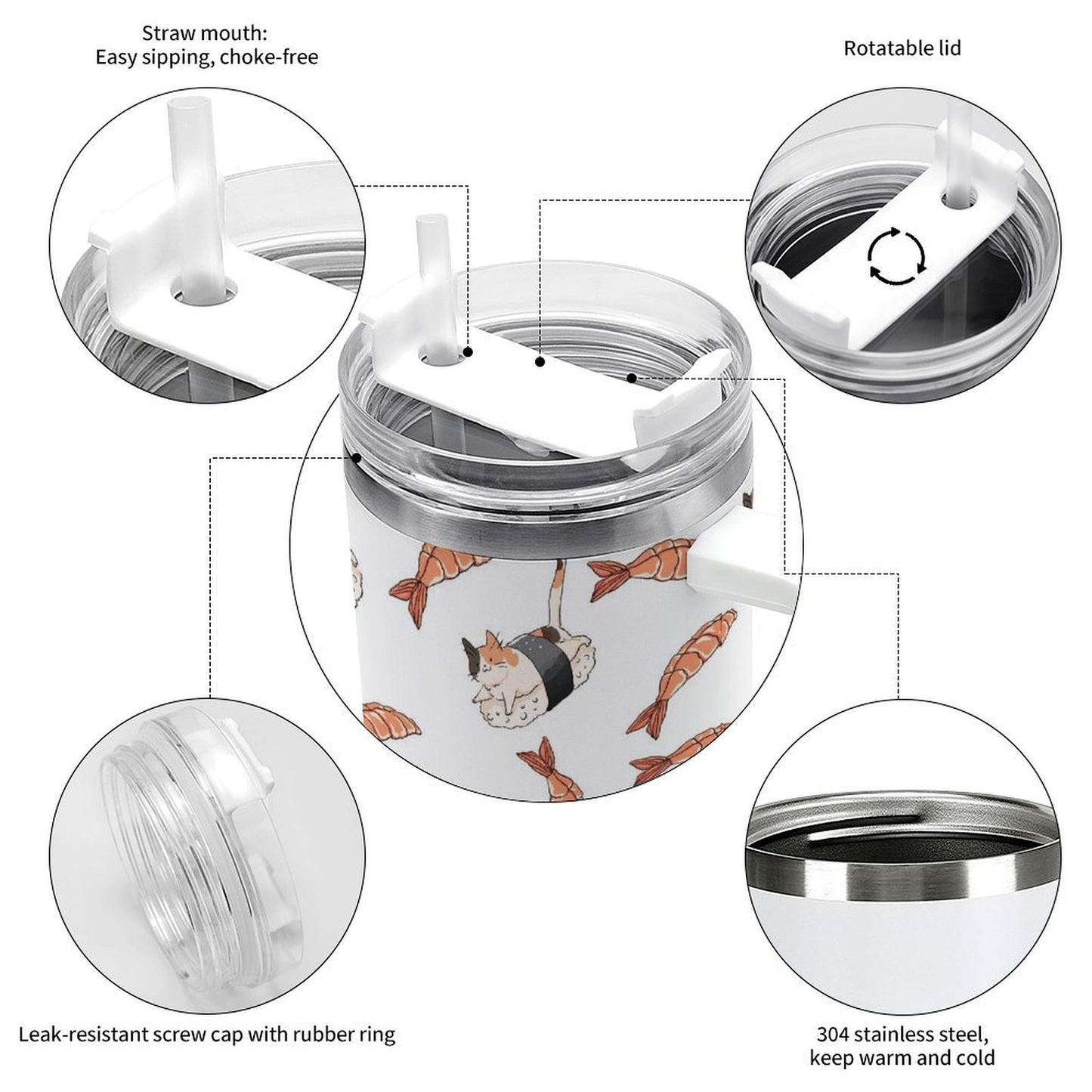 Straw mouth:
Easy sipping, choke-free

Rotatable lid

Leak-resistant screw cap with rubber ring

304 stainless steel,
keep warm and cold