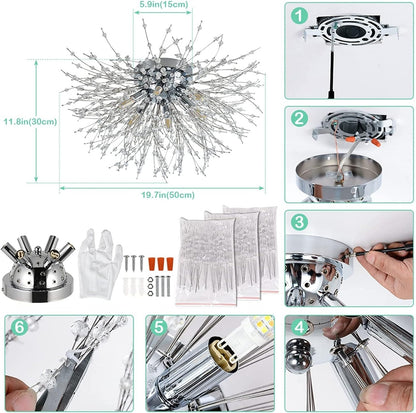 5.9in(15cm)

11.8in(30cm)

19.7in(50cm)

1

2

3

6

5

4