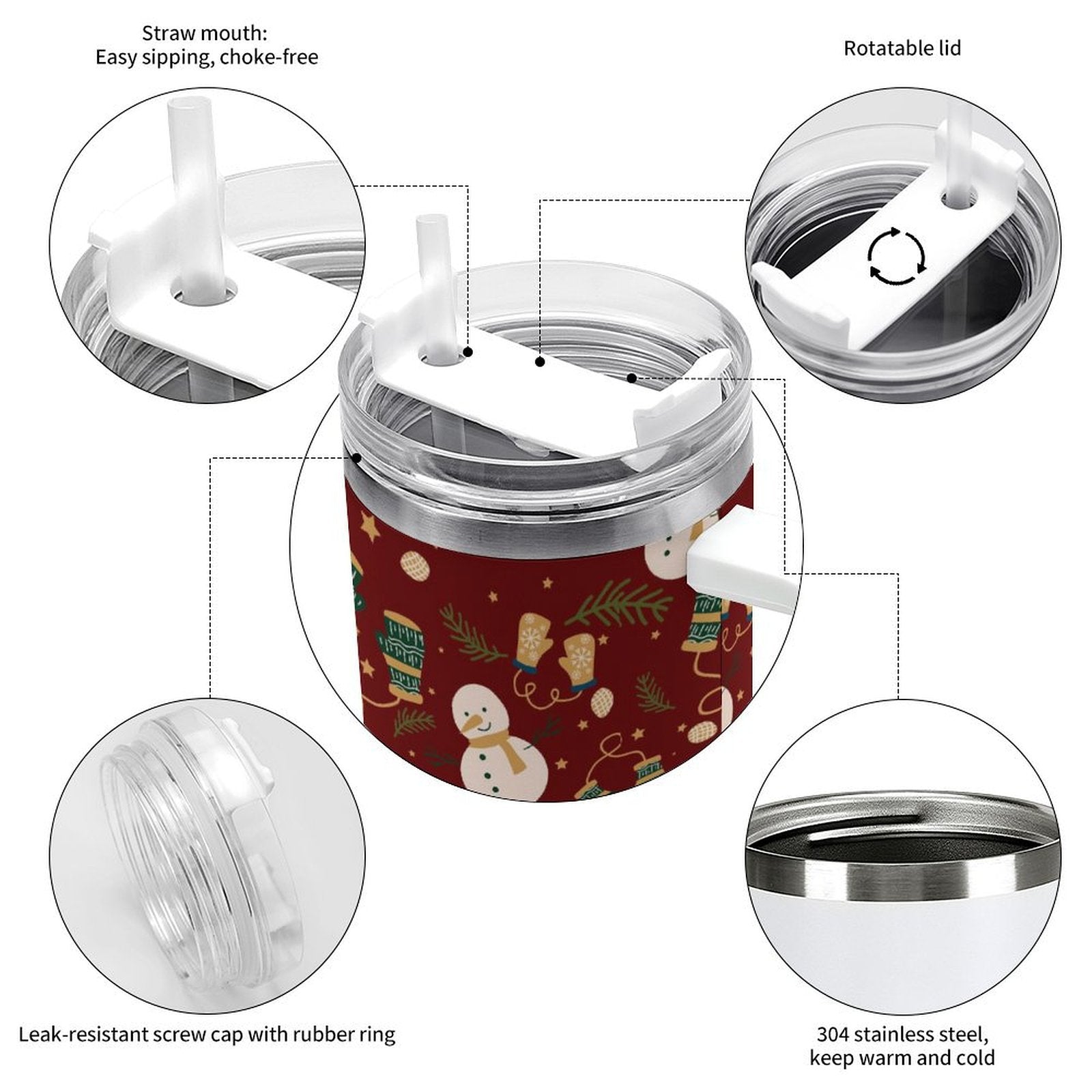 Straw mouth:
Easy sipping, choke-free

Rotatable lid

Leak-resistant screw cap with rubber ring

304 stainless steel,
keep warm and cold