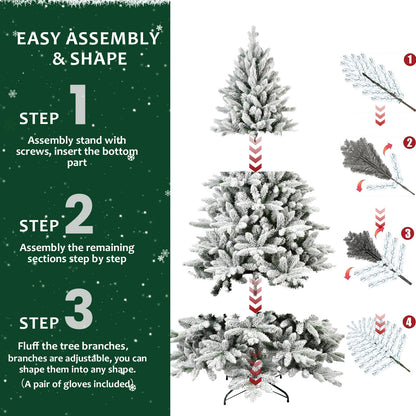 EASY ASSEMBLY & SHAPE

STEP 1

Assembly stand with screws, insert the bottom part

STEP 2

Assembly the remaining sections step by step

STEP 3

Fluff the tree branches, branches are adjustable, you can shape them into any shape. (A pair of gloves included)

1

2

3

4