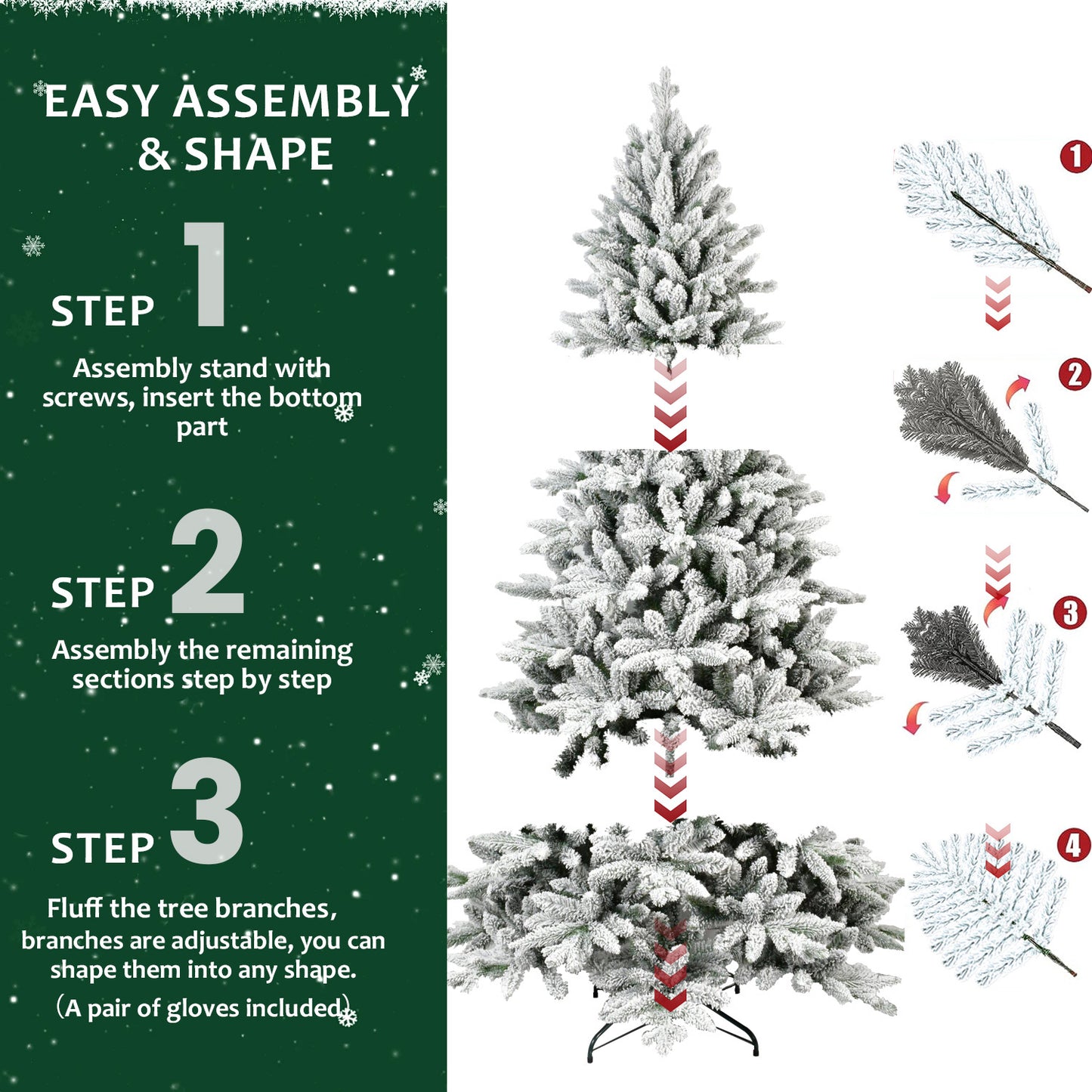 EASY ASSEMBLY & SHAPE

STEP 1

Assembly stand with screws, insert the bottom part

STEP 2

Assembly the remaining sections step by step

STEP 3

Fluff the tree branches, branches are adjustable, you can shape them into any shape.
(A pair of gloves included)

1

2

3

4