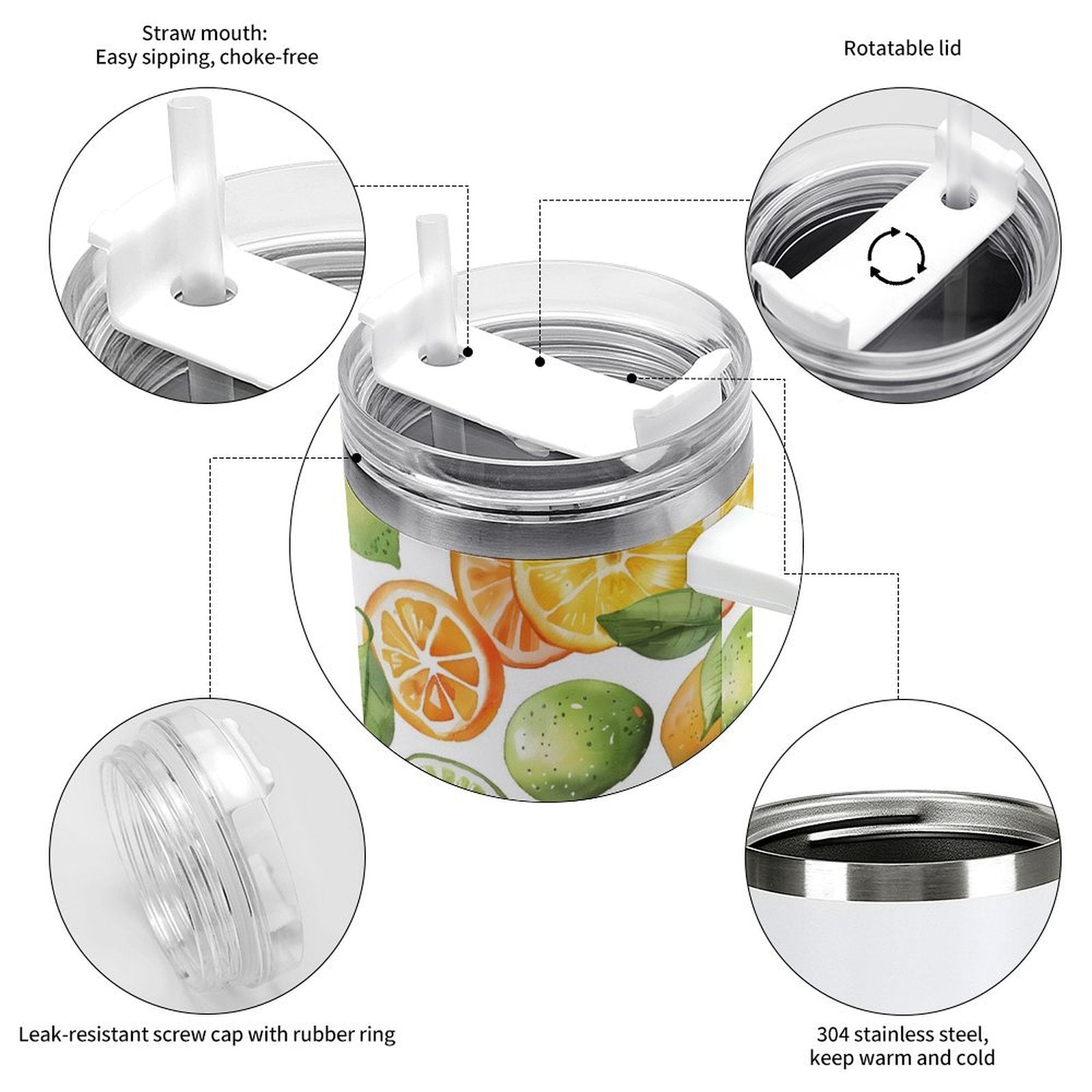 Straw mouth:
Easy sipping, choke-free

Rotatable lid

Leak-resistant screw cap with rubber ring

304 stainless steel,
keep warm and cold