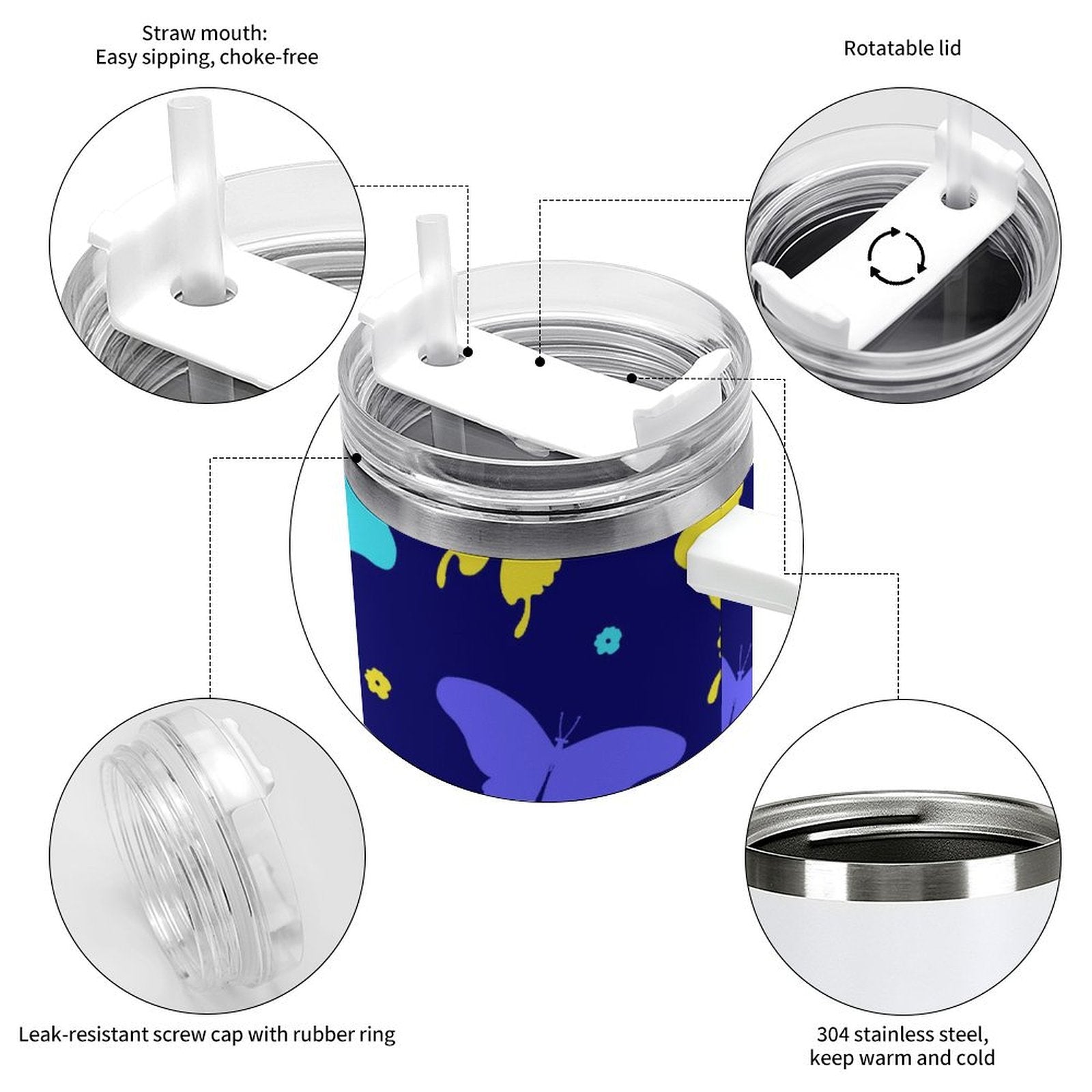 Straw mouth:
Easy sipping, choke-free

Rotatable lid

Leak-resistant screw cap with rubber ring

304 stainless steel,
keep warm and cold